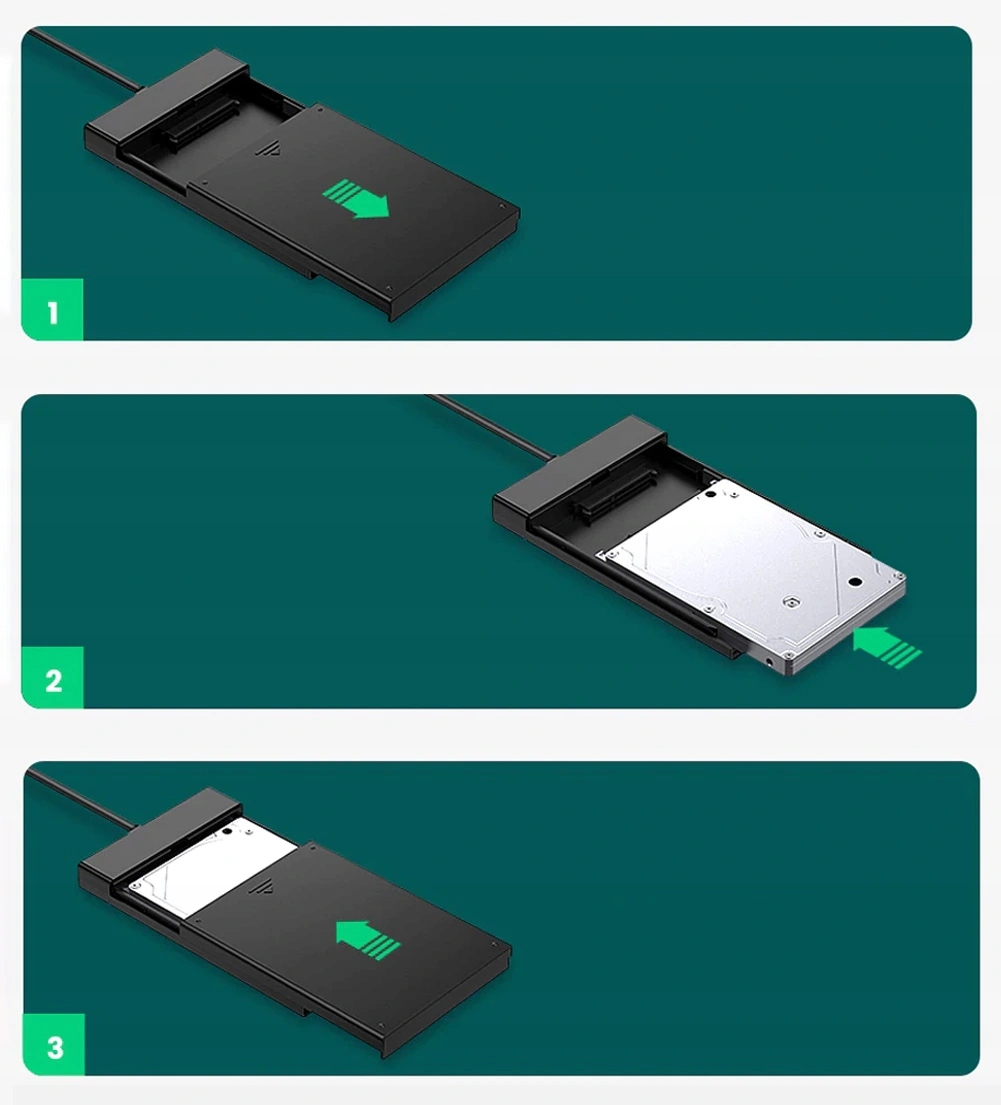 1

2

3