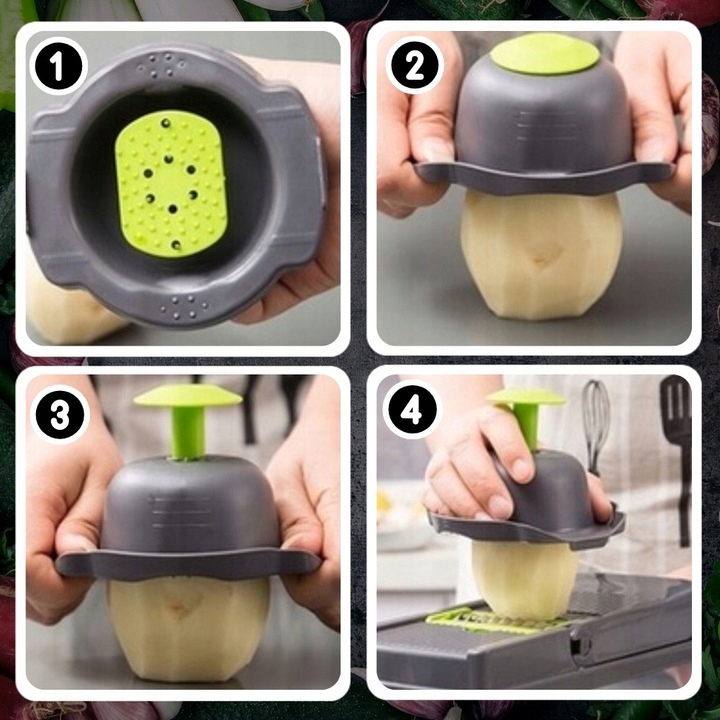 1
2
3
4