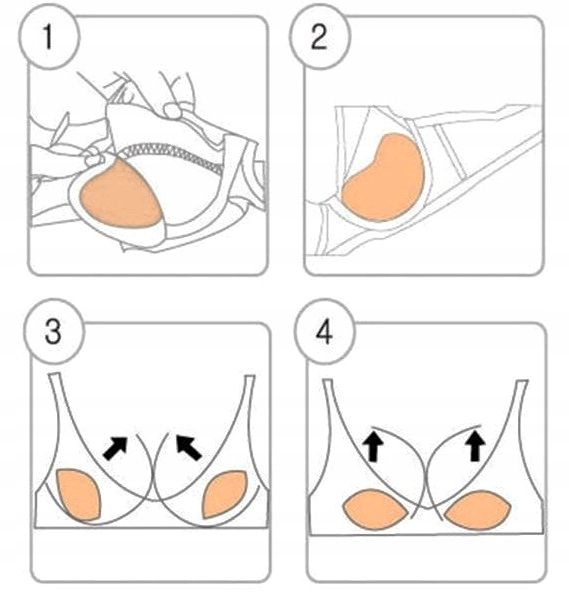 1

2

3

4