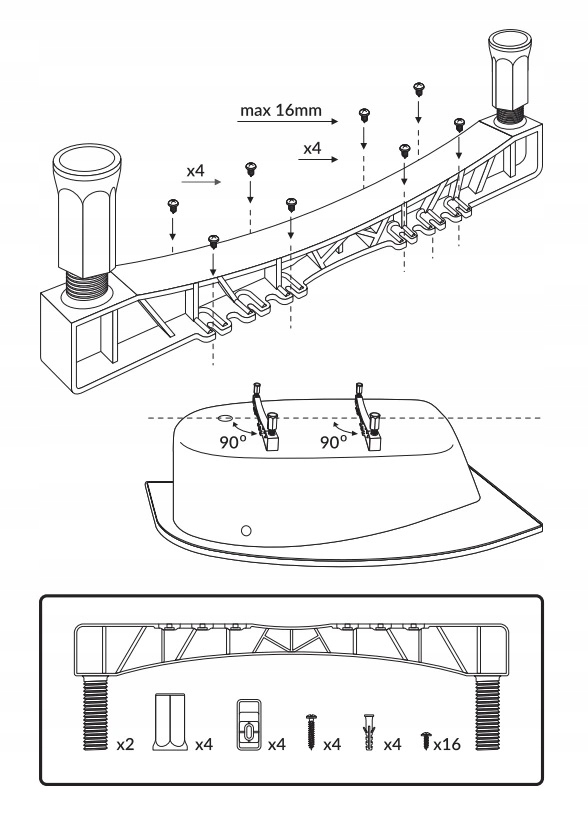 max 16mm

x4

x4

90°

90°

x2

x4

x4

x4

x4

x16