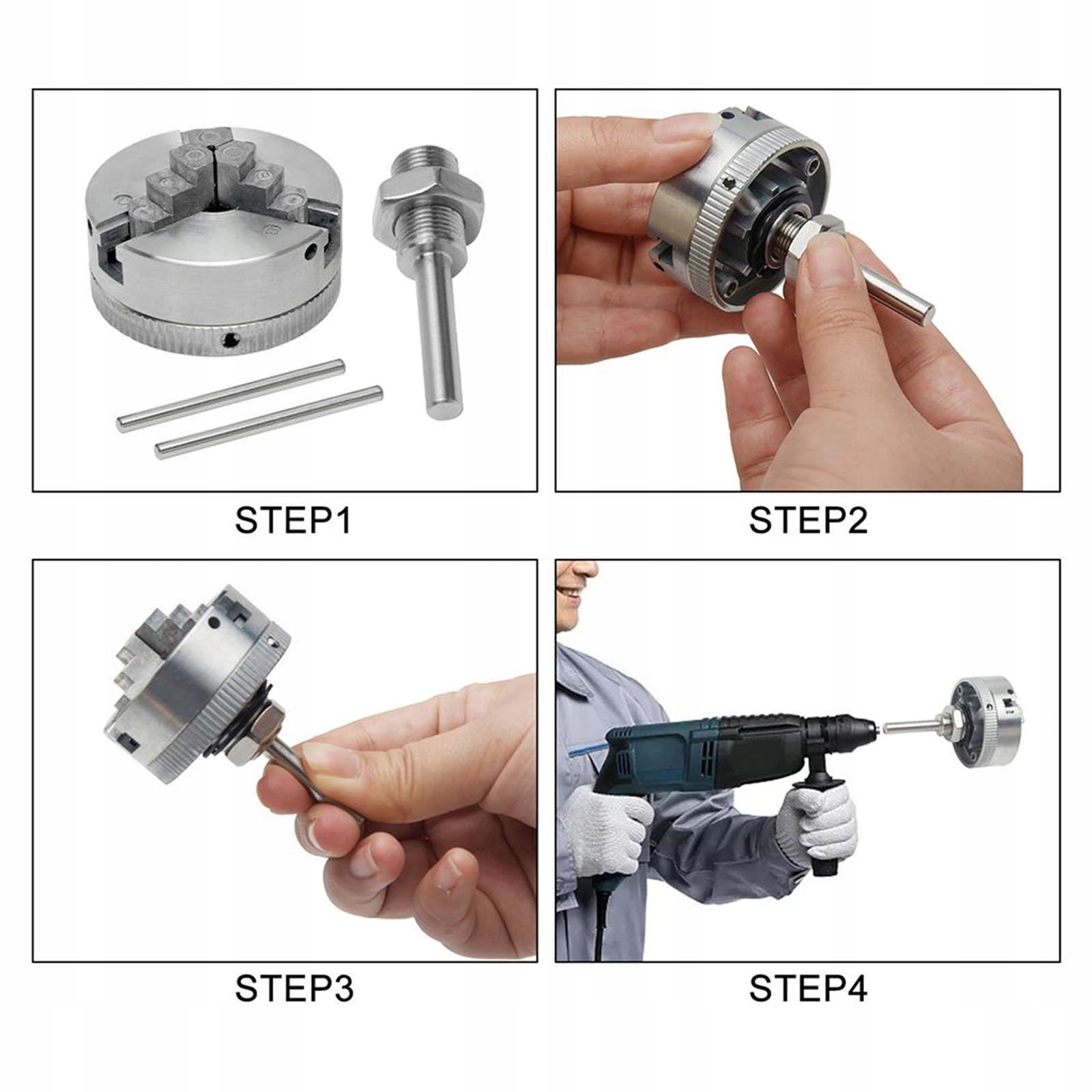 STEP1

STEP2

STEP3

STEP4