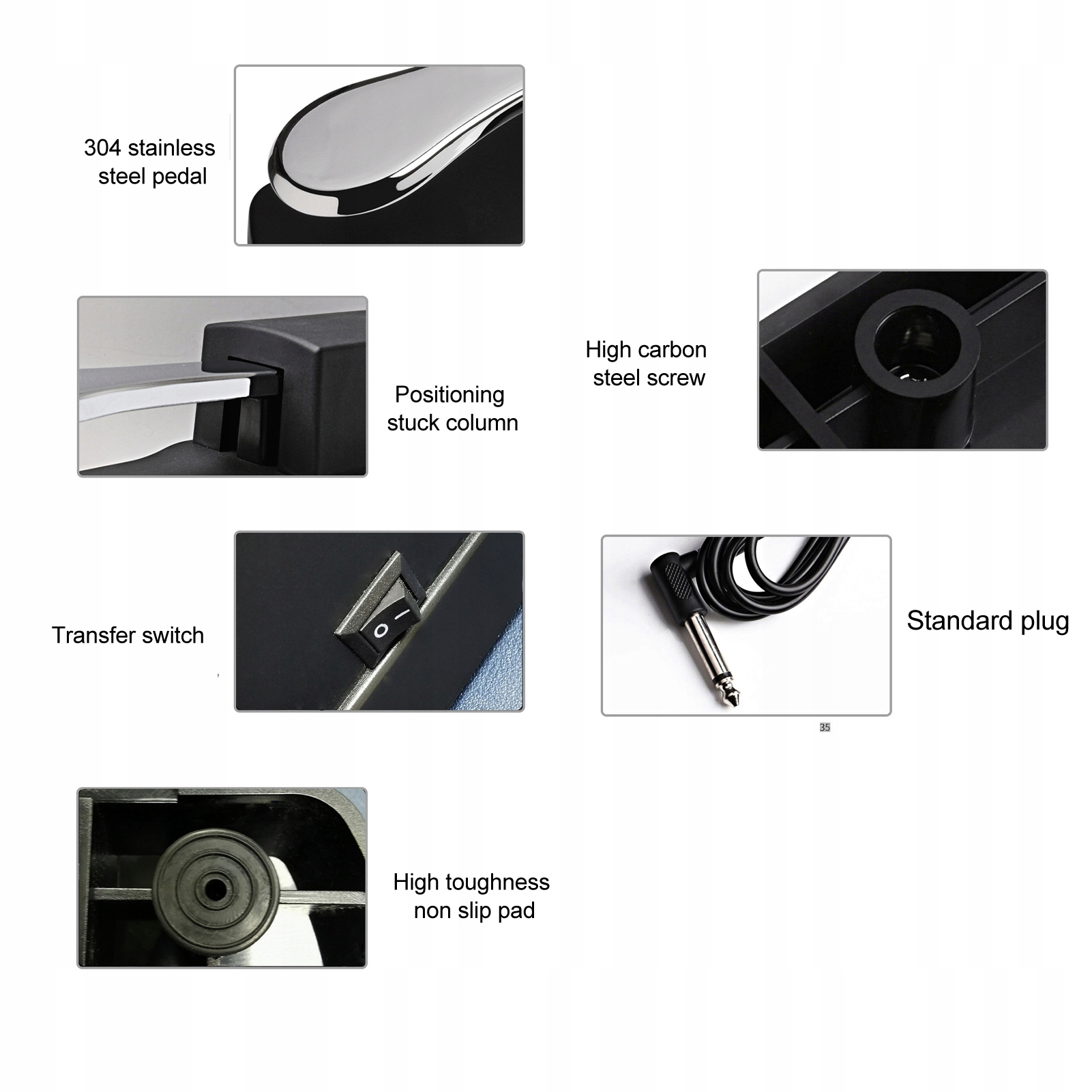 304 stainless steel pedal

Positioning stuck column

High carbon steel screw

Transfer switch

Standard plug

35

High toughness non slip pad