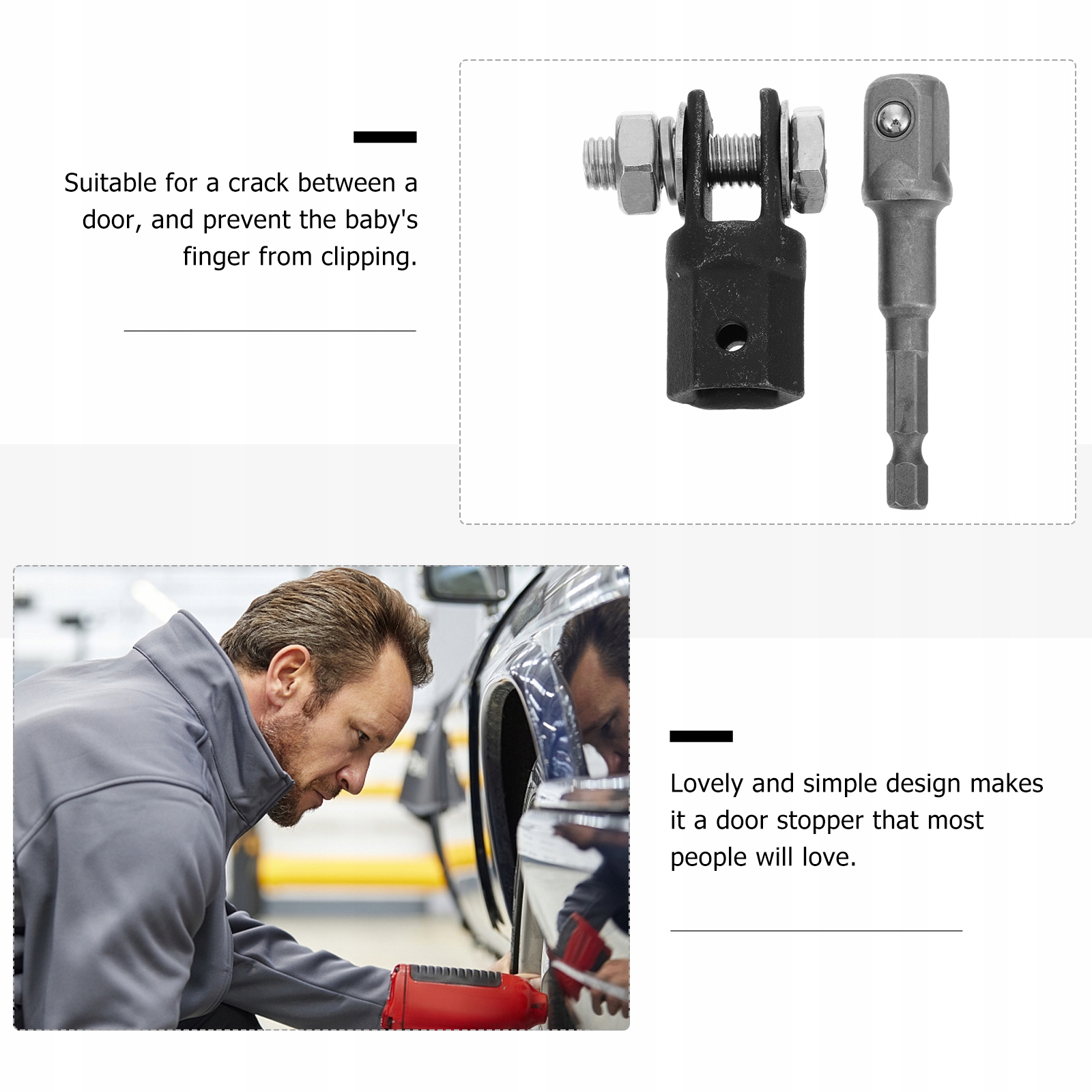 Suitable for a crack between a door, and prevent the baby's finger from clipping.

Lovely and simple design makes it a door stopper that most people will love.