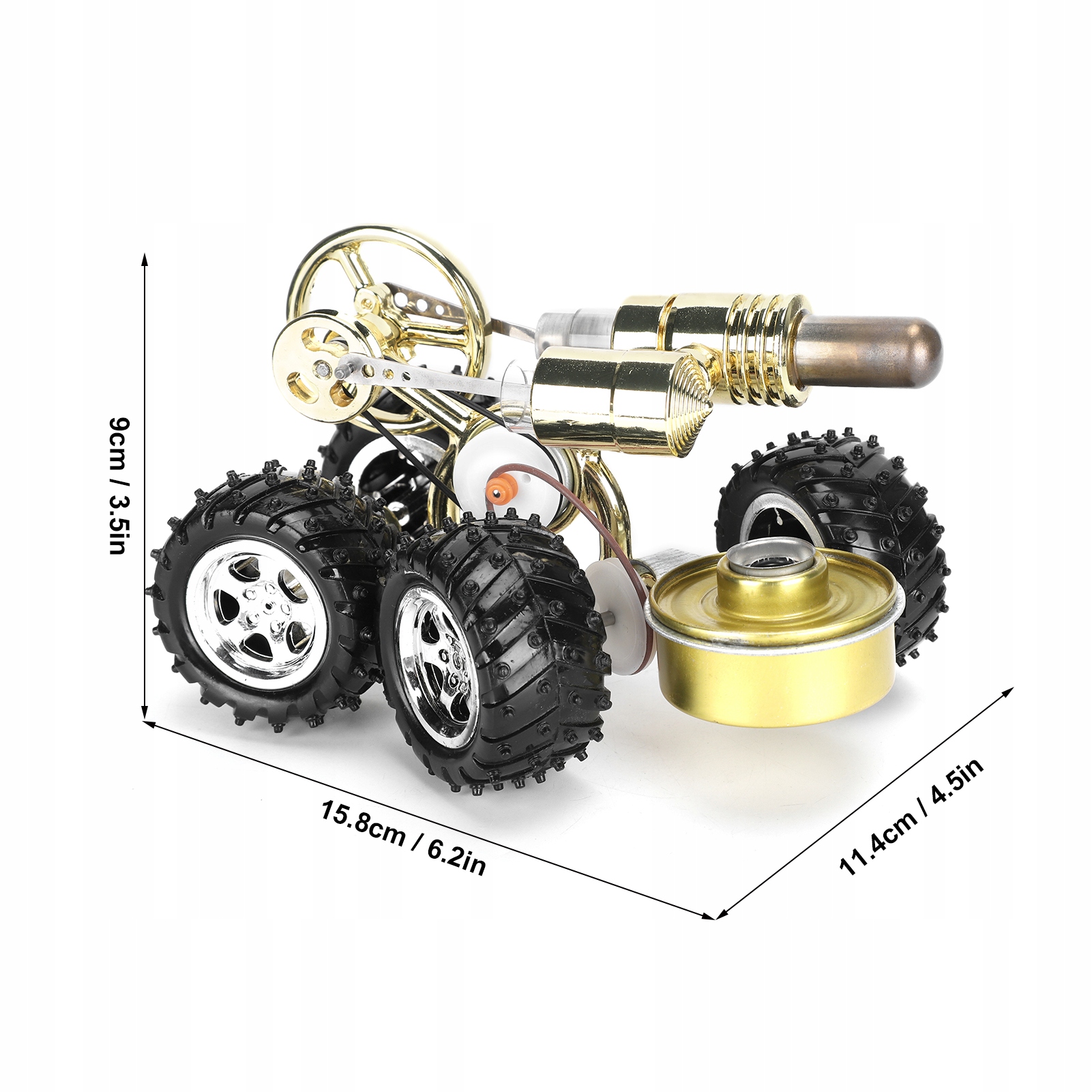 9cm / 3.5in

15.8cm / 6.2in

11.4cm / 4.5in