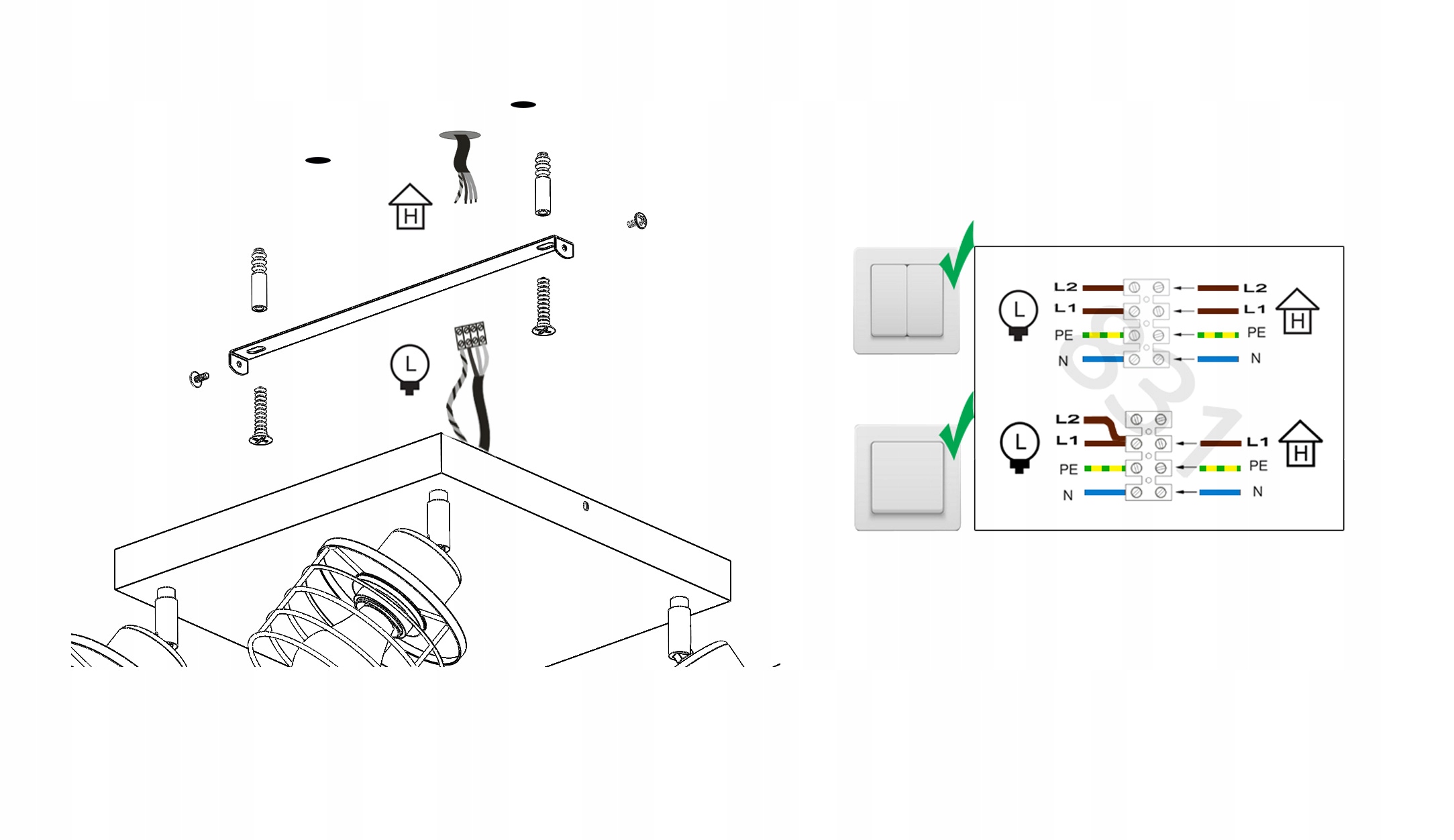 H

L

L

L2
L1
PE
N

L2
L1
PE
N

H

L

L2
L1
PE
N

L1
PE
N

H