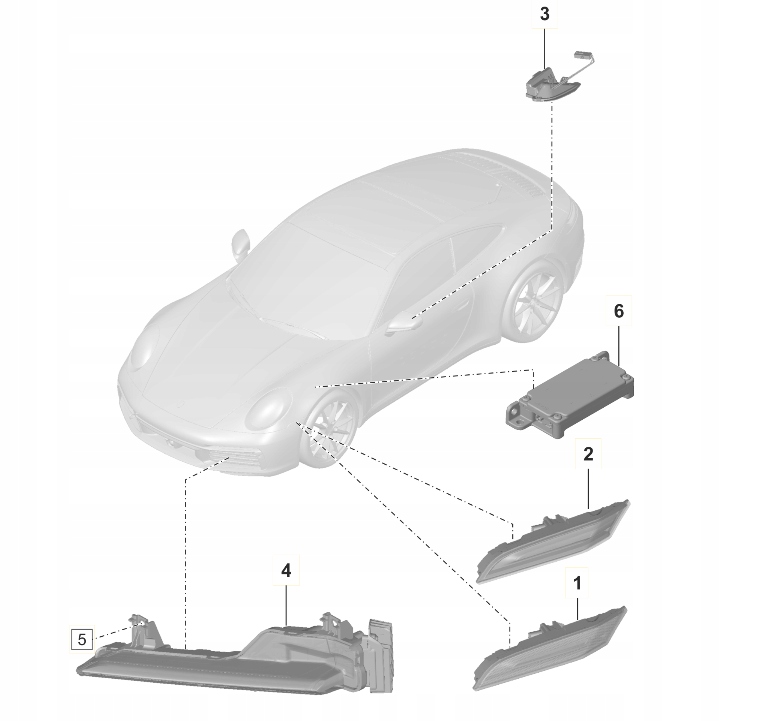 3
6
2
4
1
5