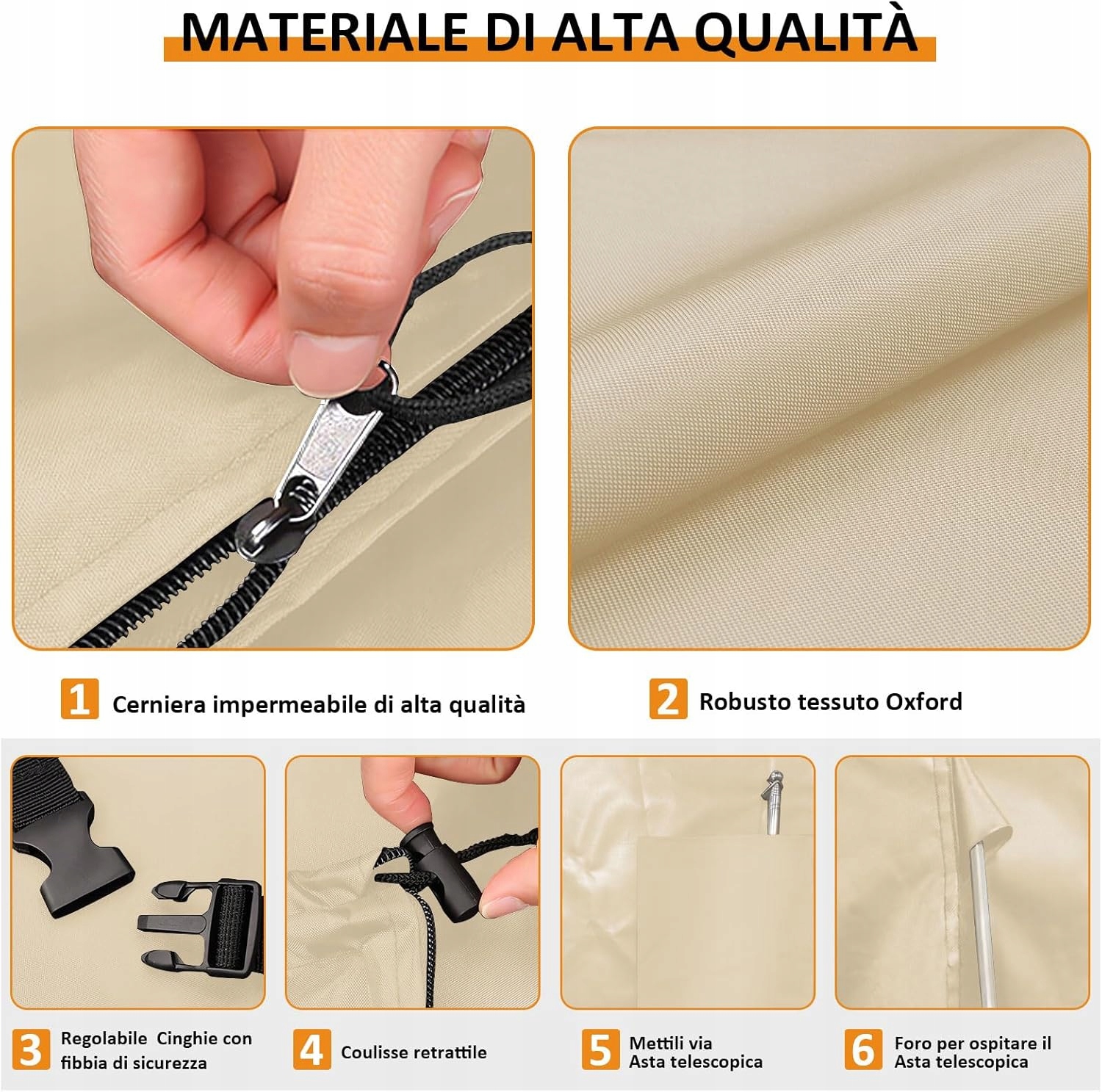 MATERIALE DI ALTA QUALITÀ

1 Cerniera impermeabile di alta qualità

2 Robusto tessuto Oxford

3 Regolabile Cinghie con fibbia di sicurezza

4 Coulisse retrattile

5 Mettili via Asta telescopica

6 Foro per ospitare il Asta telescopica