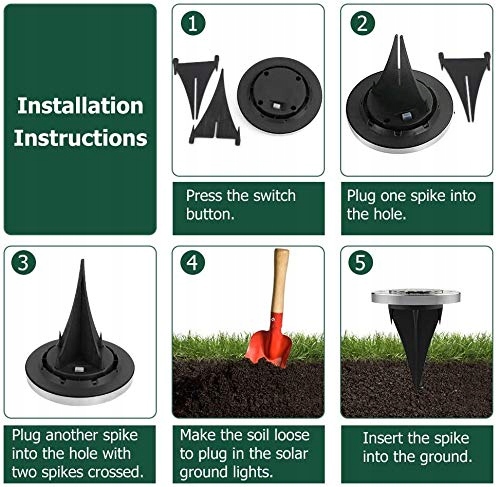 Installation Instructions

1

Press the switch button.

2

Plug one spike into the hole.

3

Plug another spike into the hole with two spikes crossed.

4

Make the soil loose to plug in the solar ground lights.

5

Insert the spike into the ground.