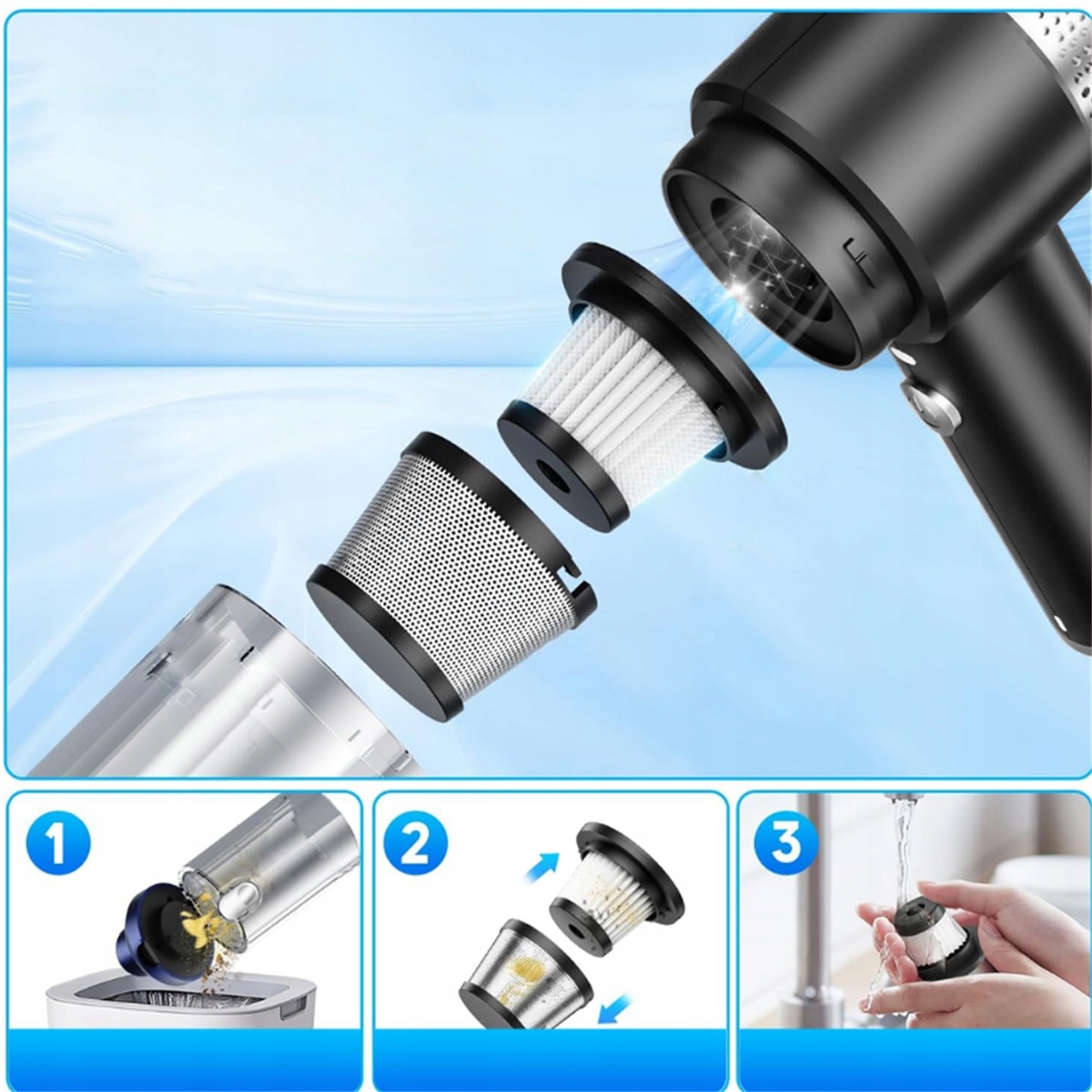 1

2

3