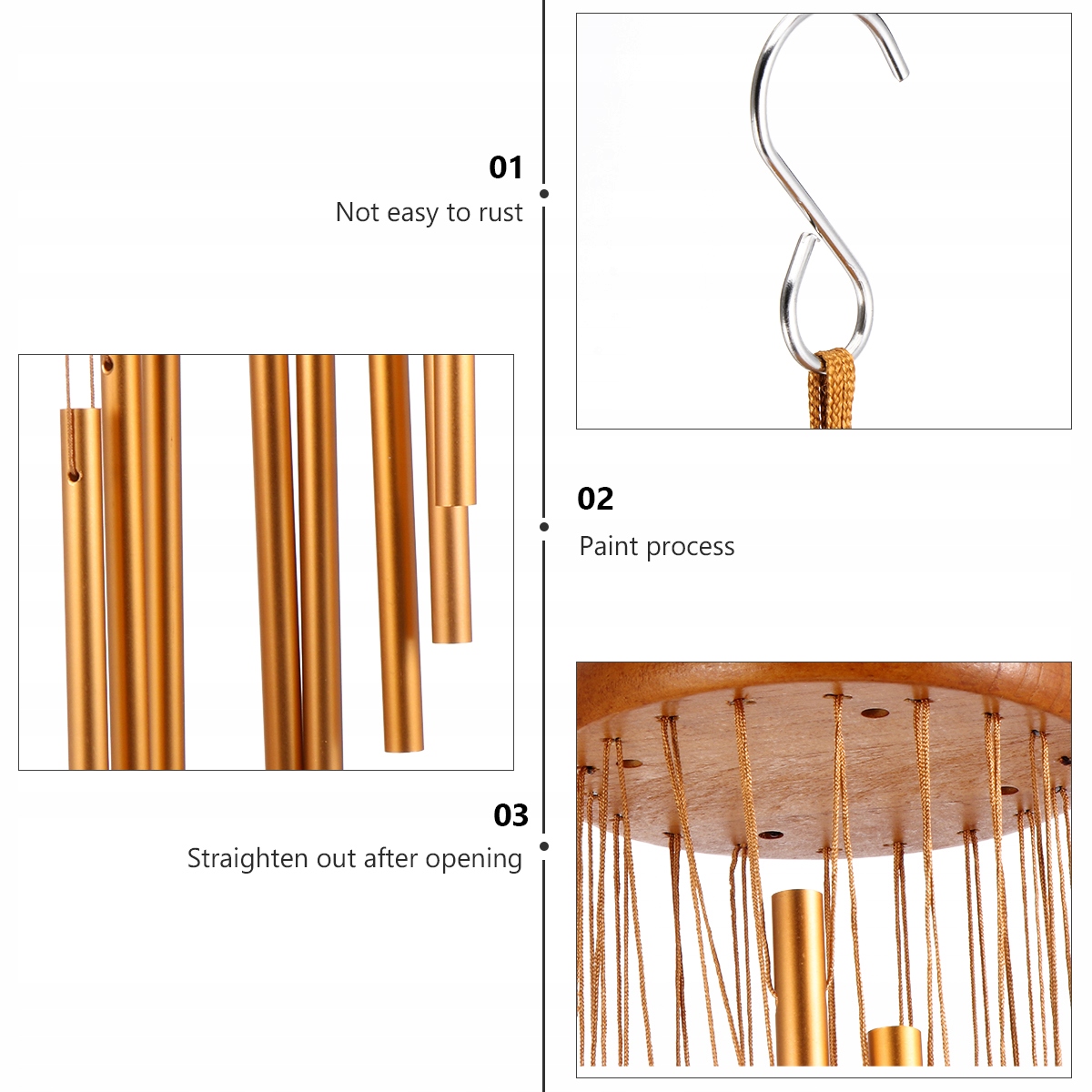 01
Not easy to rust

02
Paint process

03
Straighten out after opening