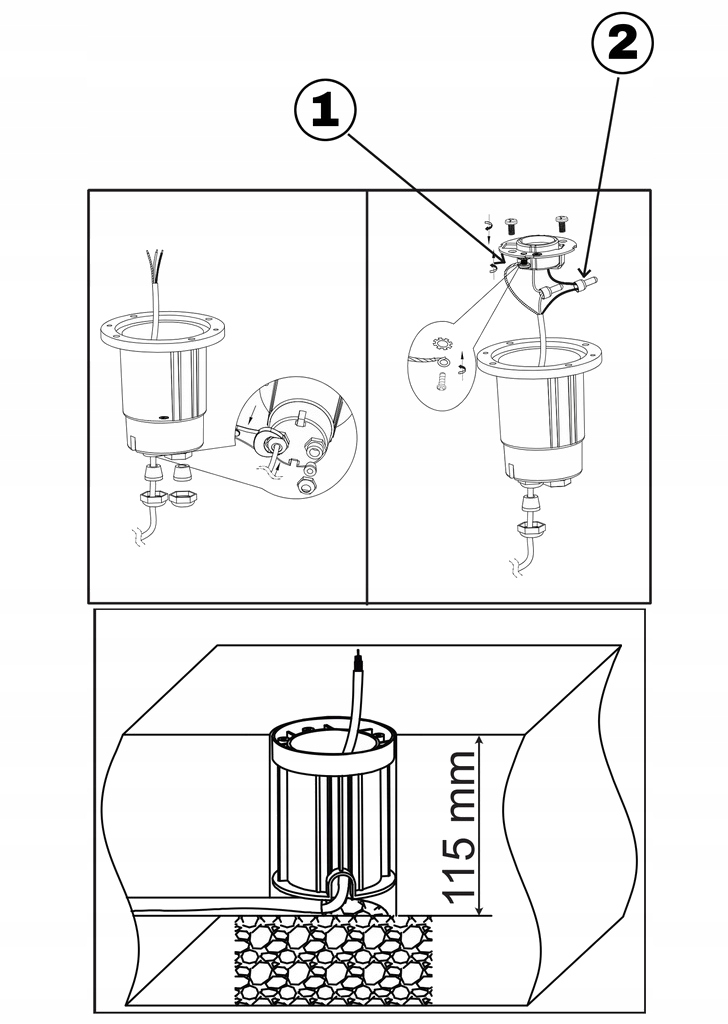 1

2

115 mm