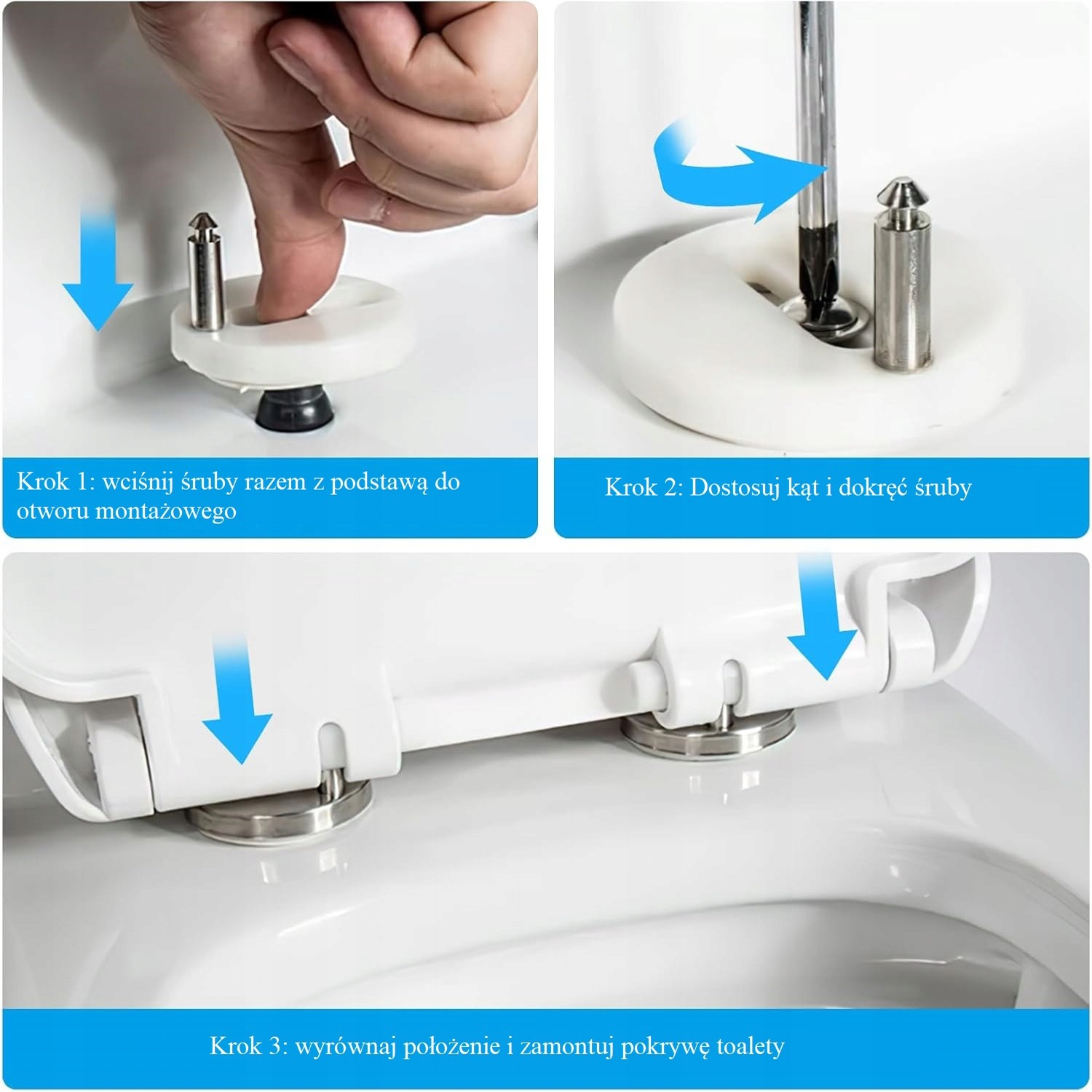 Krok 1: wciśnij śruby razem z podstawą do otworu montażowego

Krok 2: Dostosuj kąt i dokręć śruby

Krok 3: wyrównaj położenie i zamontuj pokrywę toalety