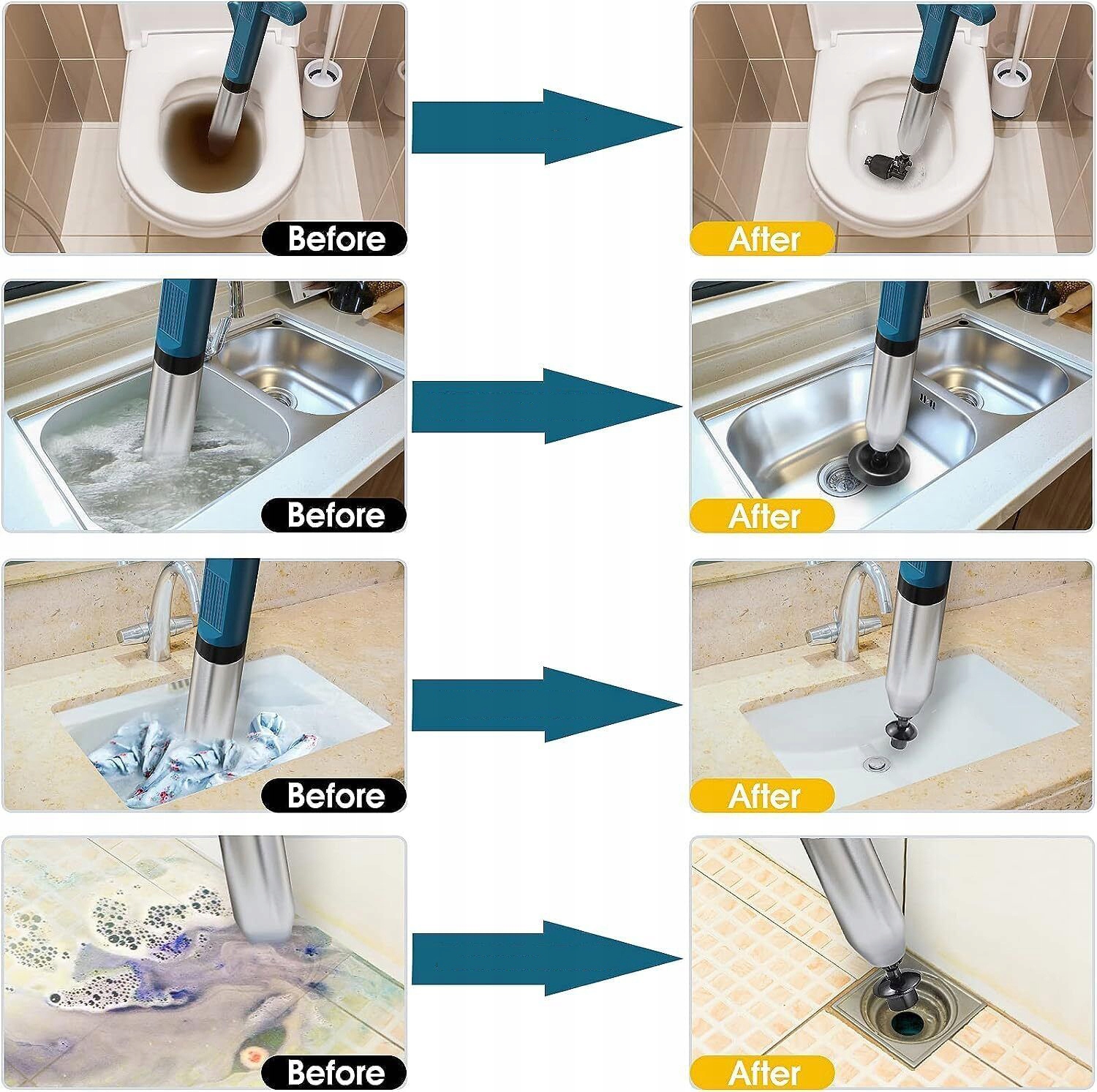 Before

After

Before

After

Before

After

Before

After