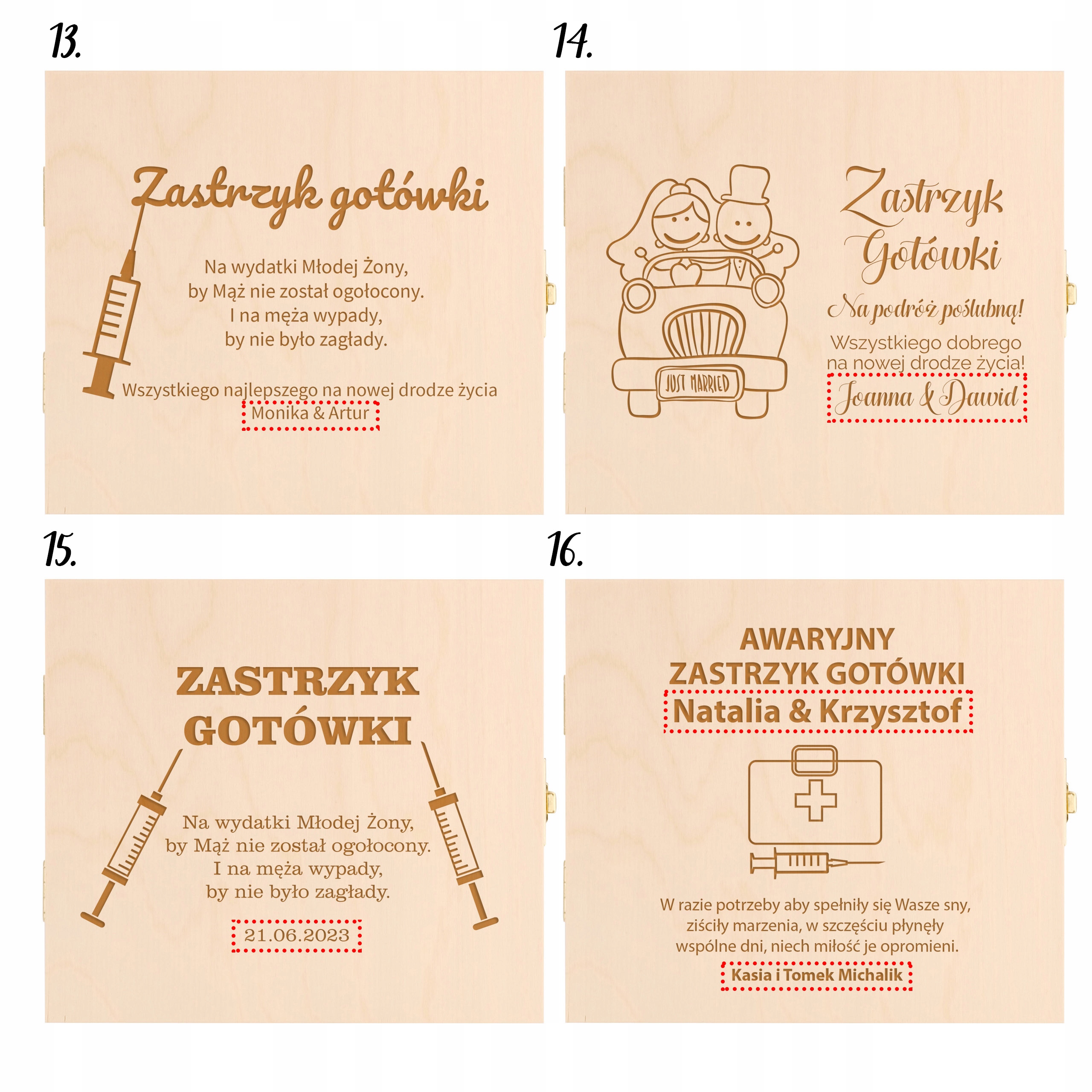 13.

Zastrzyk gotówki

Na wydatki Młodej Żony,
by Mąż nie został ogołocony.
I na męża wypady,
by nie było zagłady.

Wszystkiego najlepszego na nowej drodze życia
Monika & Artur

14.

JUST MARRIED

Zastrzyk Gotówki

Na podróż poślubną!

Wszystkiego dobrego na nowej drodze życia!

Joanna & Dawid

15.

ZASTRZYK GOTÓWKI

Na wydatki Młodej Żony,
by Mąż nie został ogołocony.
I na męża wypady,
by nie było zagłady.

21.06.2023

16.

AWARYJNY
ZASTRZYK GOTÓWKI
Natalia & Krzysztof

W razie potrzeby aby spełniły się Wasze sny,
ziściły marzenia, w szczęściu płynęły
wspólne dni, niech miłość je opromieni.

Kasia i Tomek Michalik