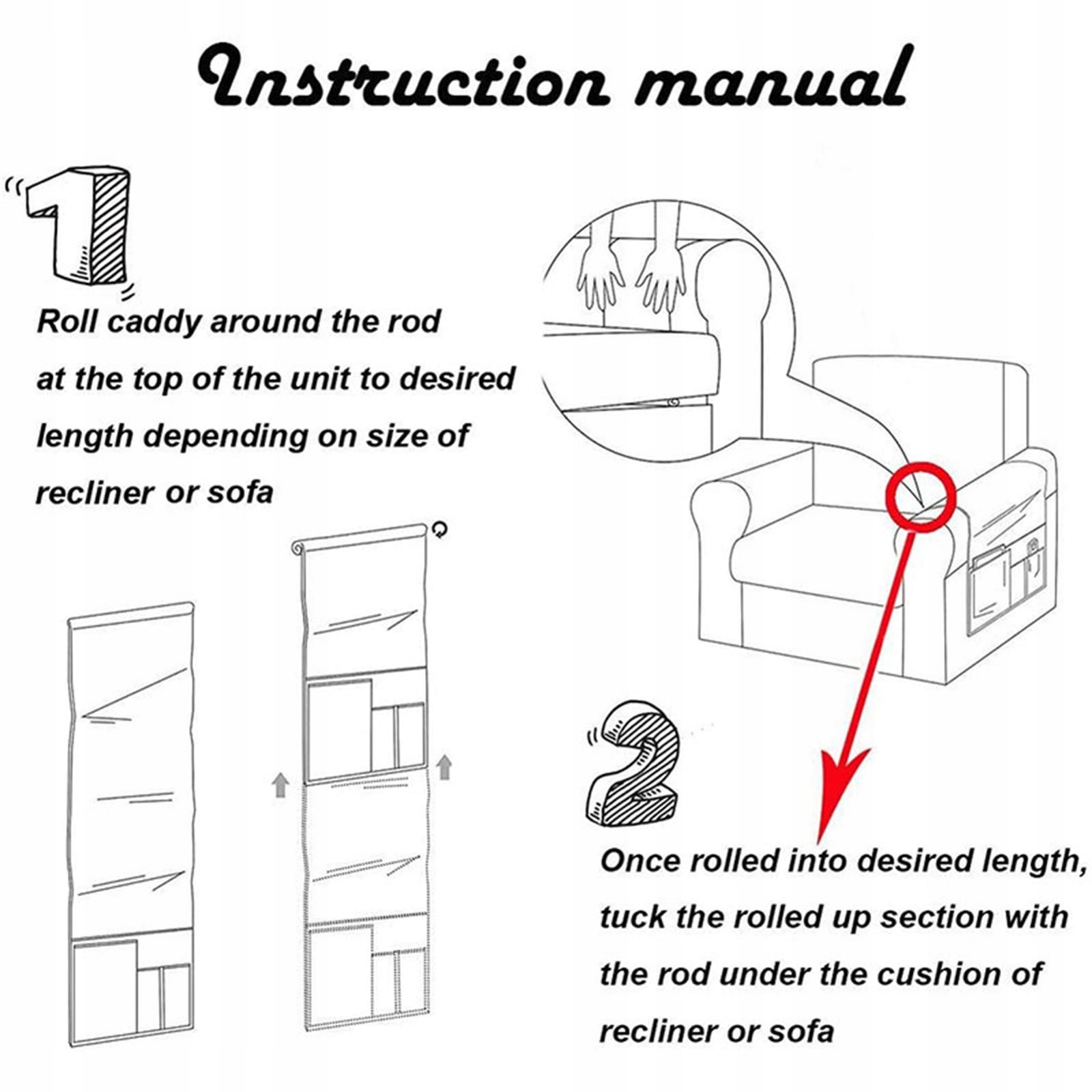 Instruction manual

1

Roll caddy around the rod at the top of the unit to desired length depending on size of recliner or sofa

2

Once rolled into desired length, tuck the rolled up section with the rod under the cushion of recliner or sofa