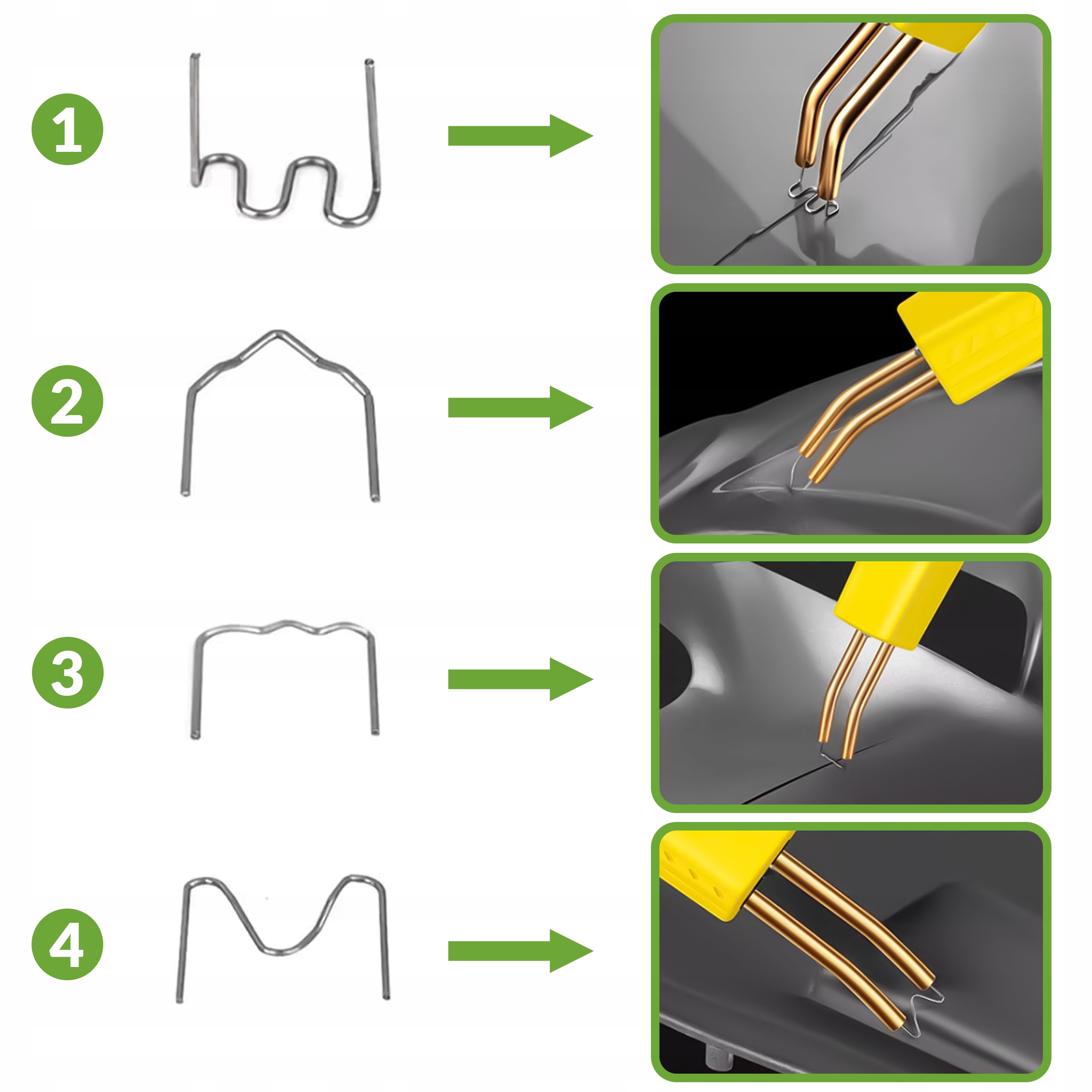 1

2

3

4