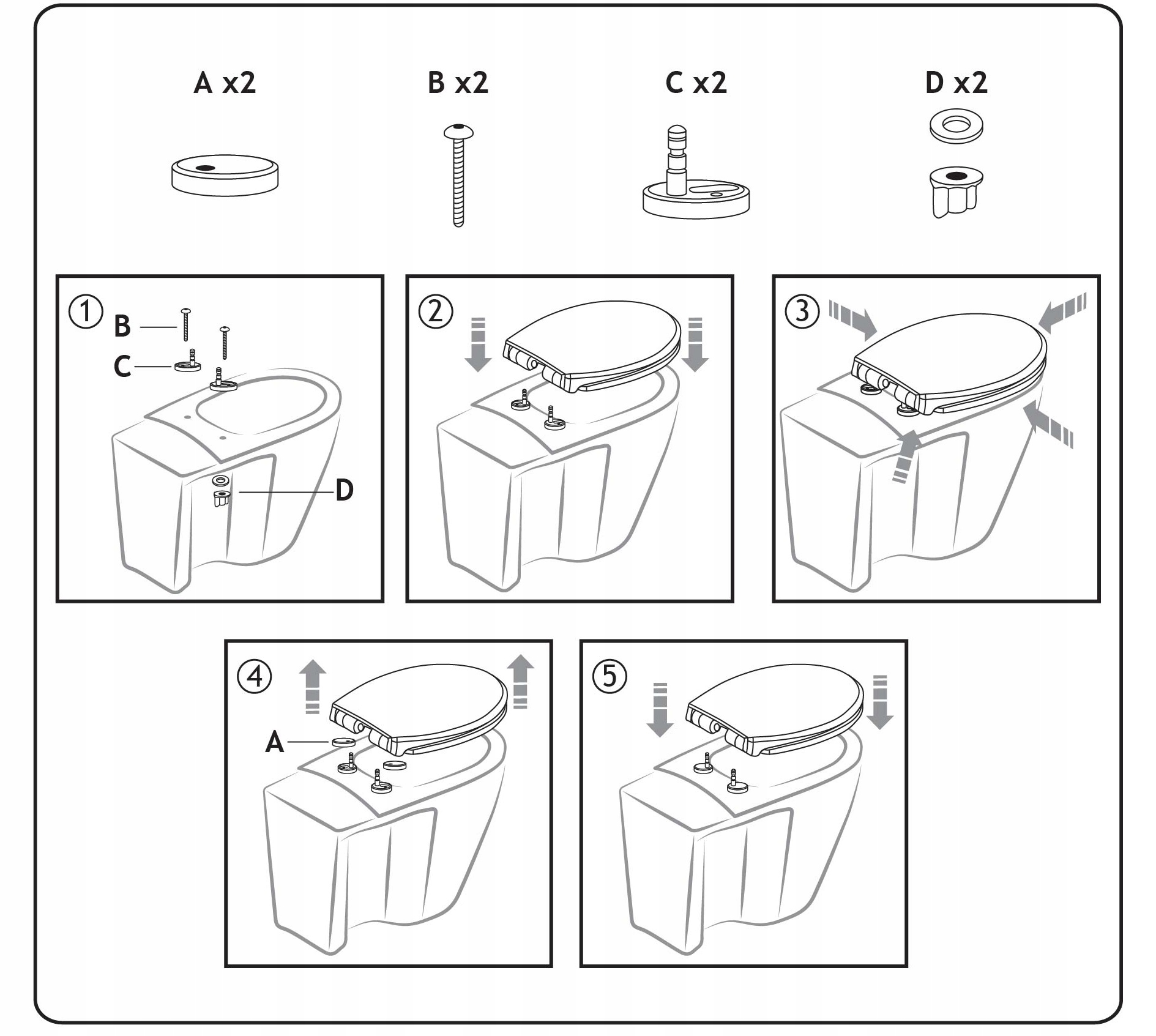 A x2

B x2

C x2

D x2

①
B
C
D

②

③

④
A

⑤