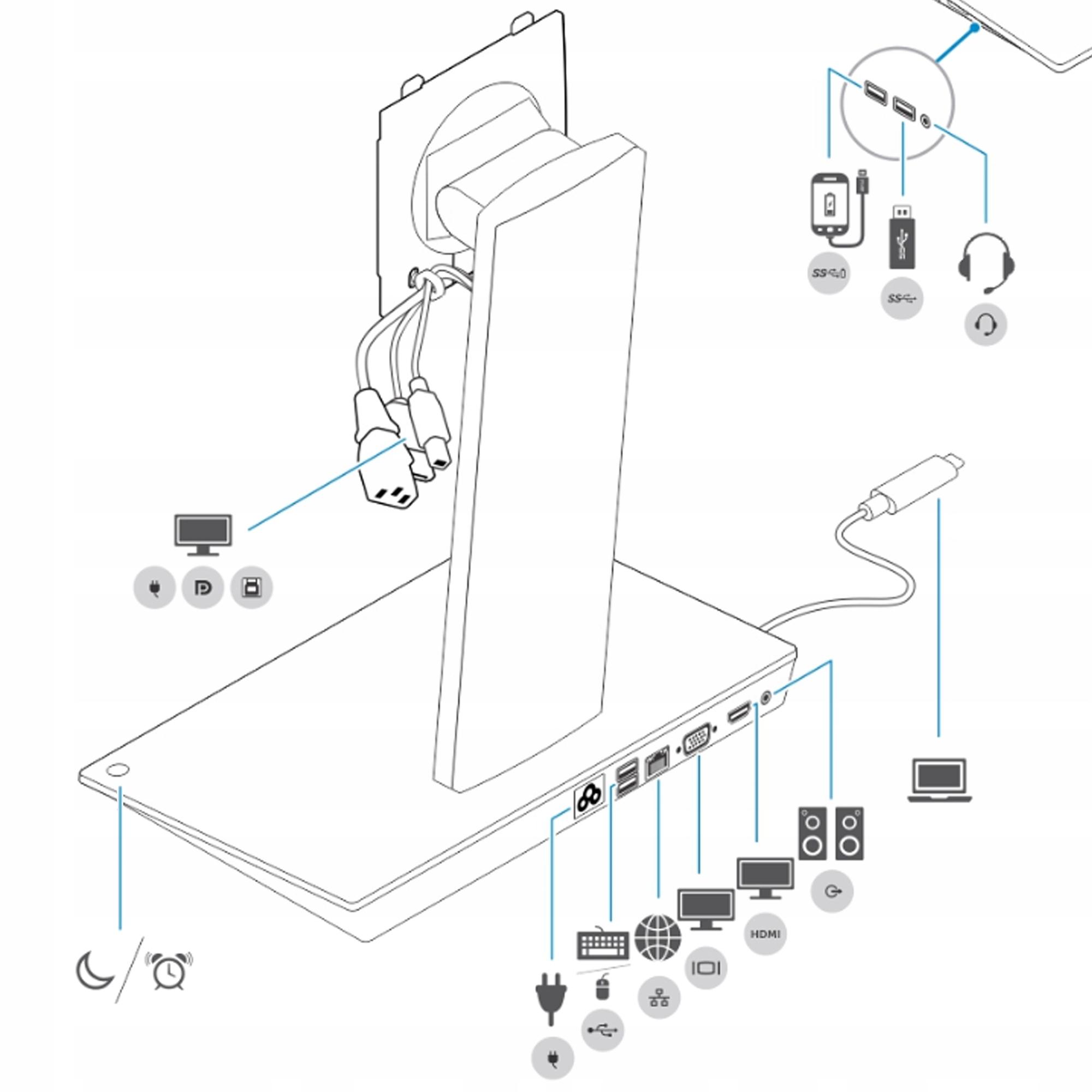 SS
SS
HDMI