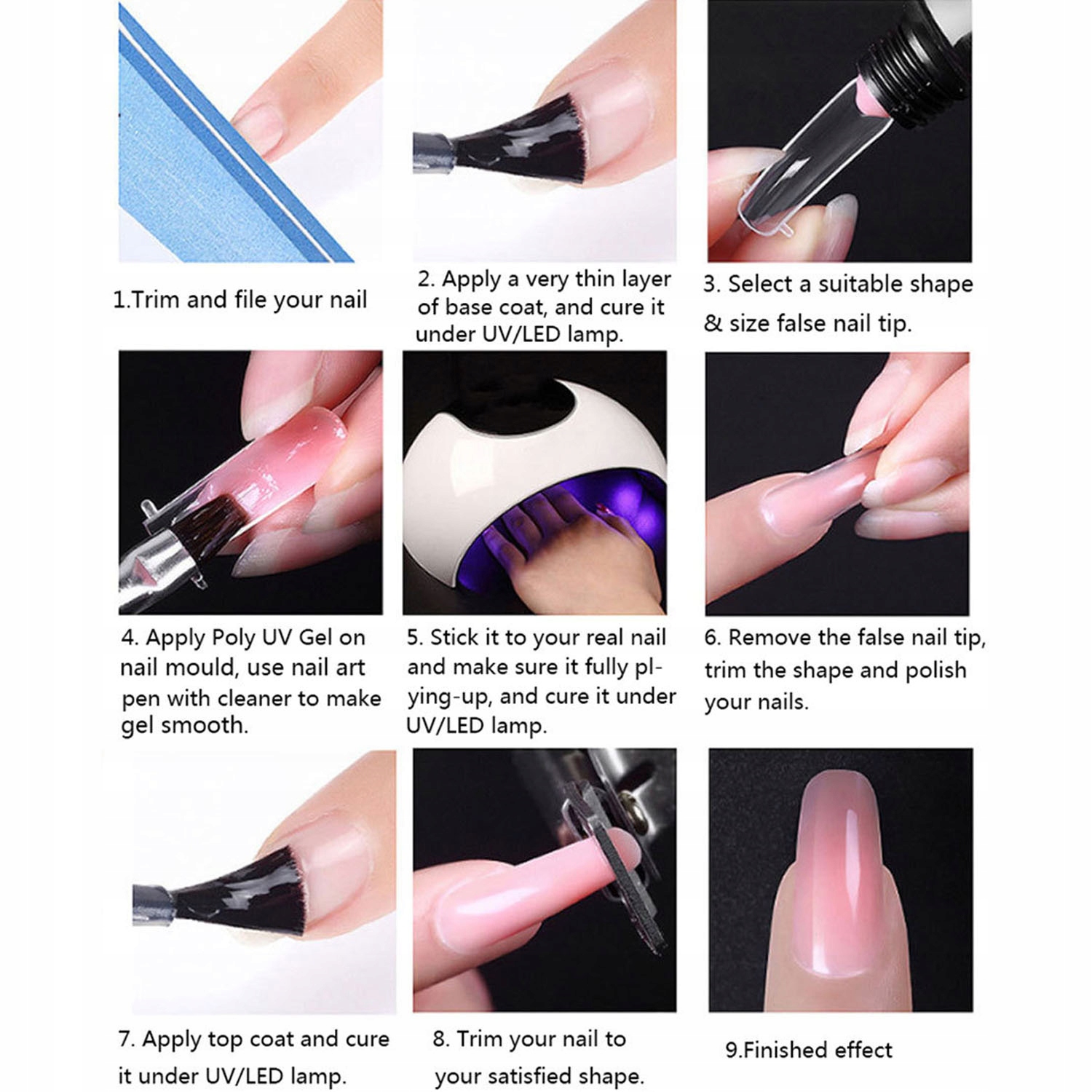 1.Trim and file your nail

2. Apply a very thin layer of base coat, and cure it under UV/LED lamp.

3. Select a suitable shape & size false nail tip.

4. Apply Poly UV Gel on nail mould, use nail art pen with cleaner to make gel smooth.

5. Stick it to your real nail and make sure it fully plying-up, and cure it under UV/LED lamp.

6. Remove the false nail tip, trim the shape and polish your nails.

7. Apply top coat and cure it under UV/LED lamp.

8. Trim your nail to your satisfied shape.

9.Finished effect