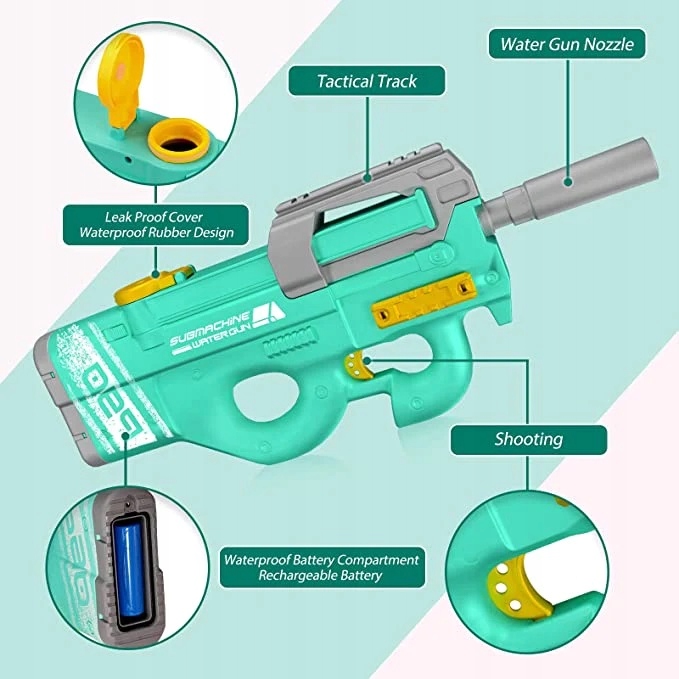 Water Gun Nozzle

Tactical Track

Leak Proof Cover
Waterproof Rubber Design

SUBMACHINE
WATER GUN

P90

Shooting

Waterproof Battery Compartment
Rechargeable Battery