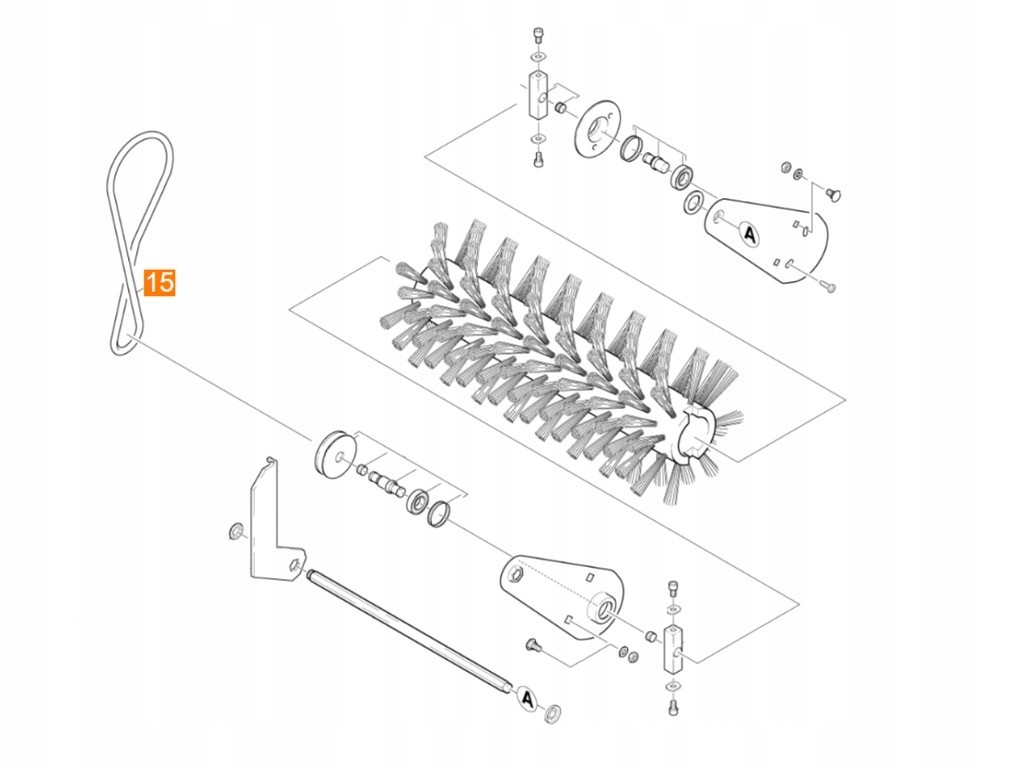 15
A
A