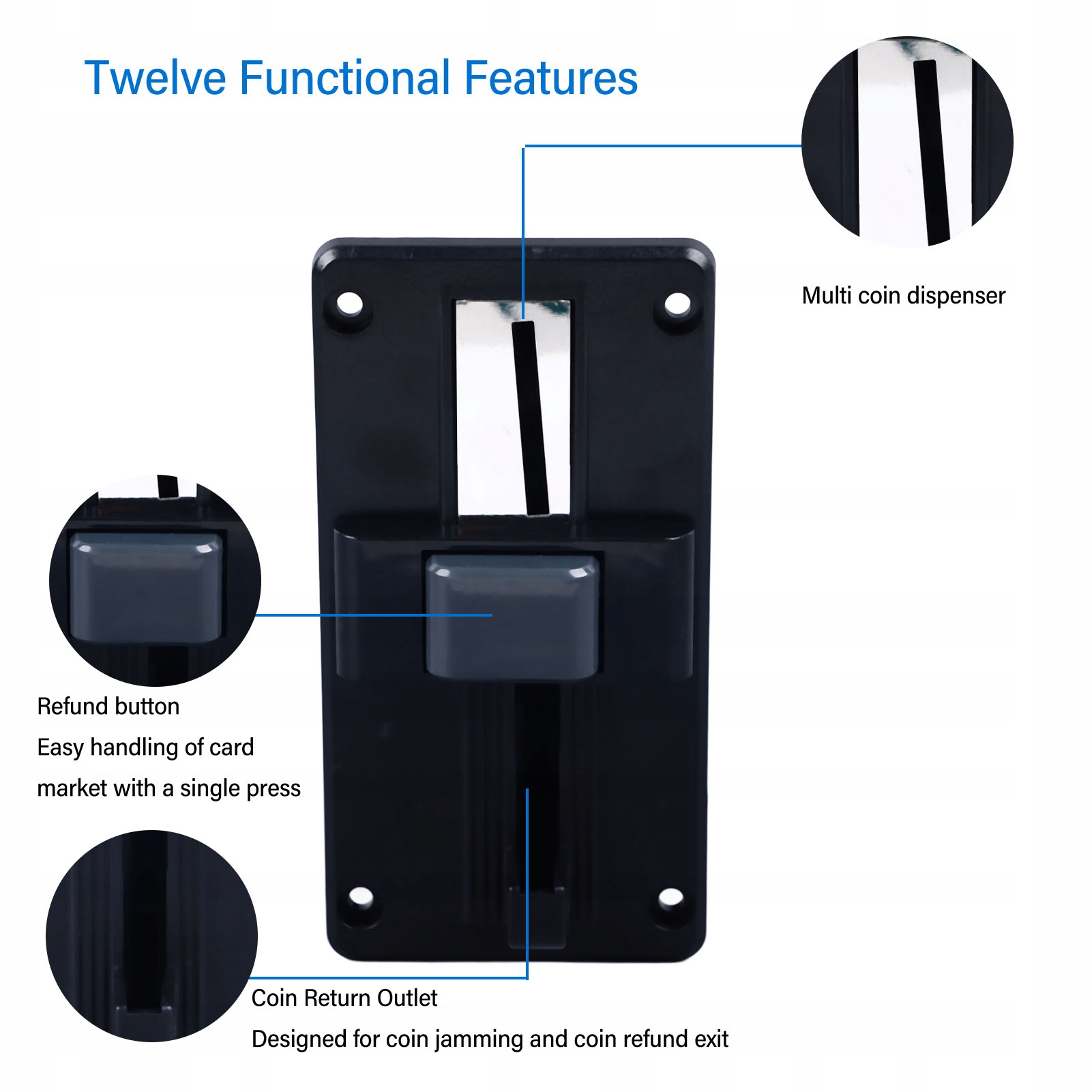 Twelve Functional Features

Multi coin dispenser

Refund button
Easy handling of card market with a single press

Coin Return Outlet
Designed for coin jamming and coin refund exit