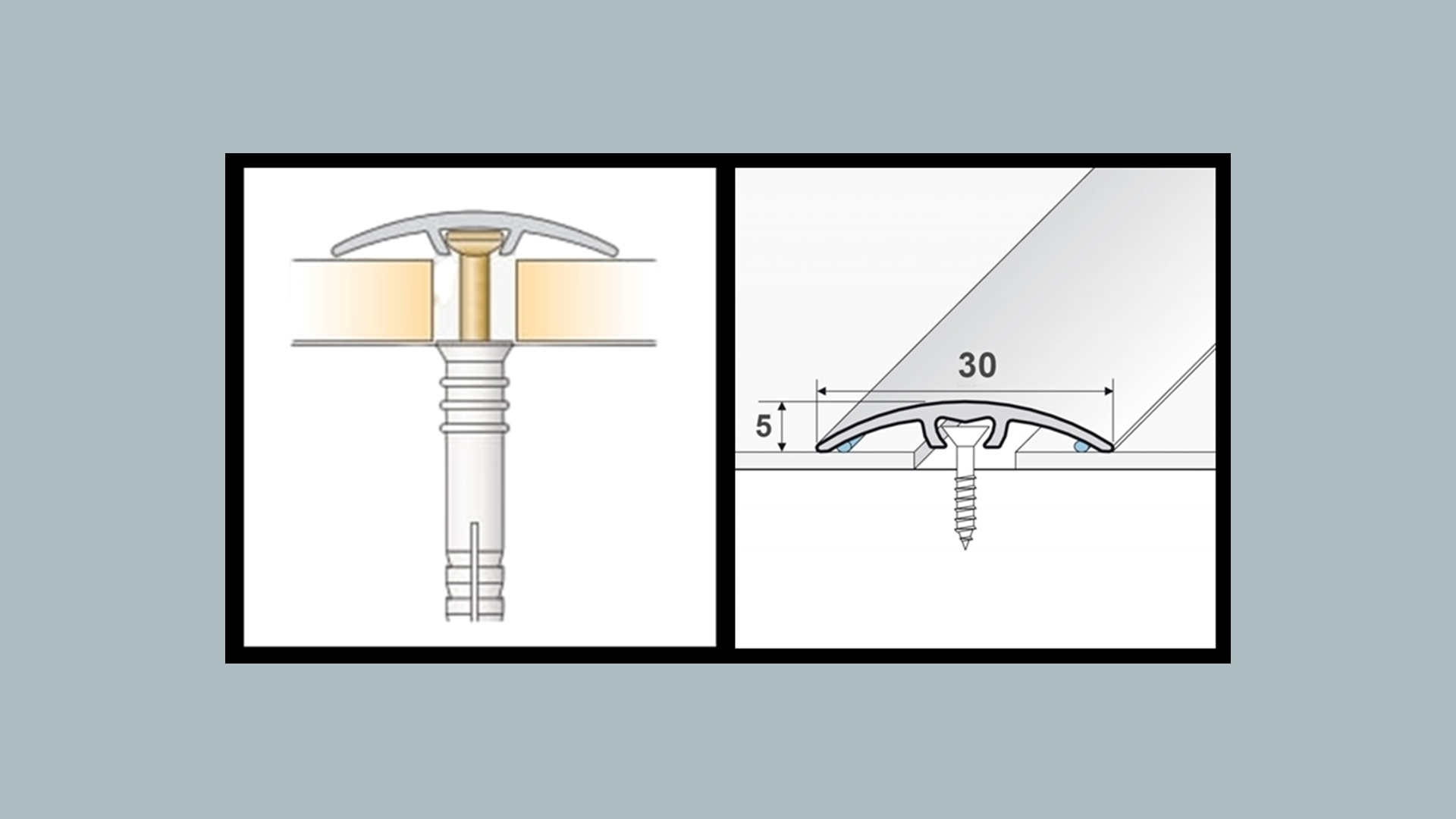 30
5