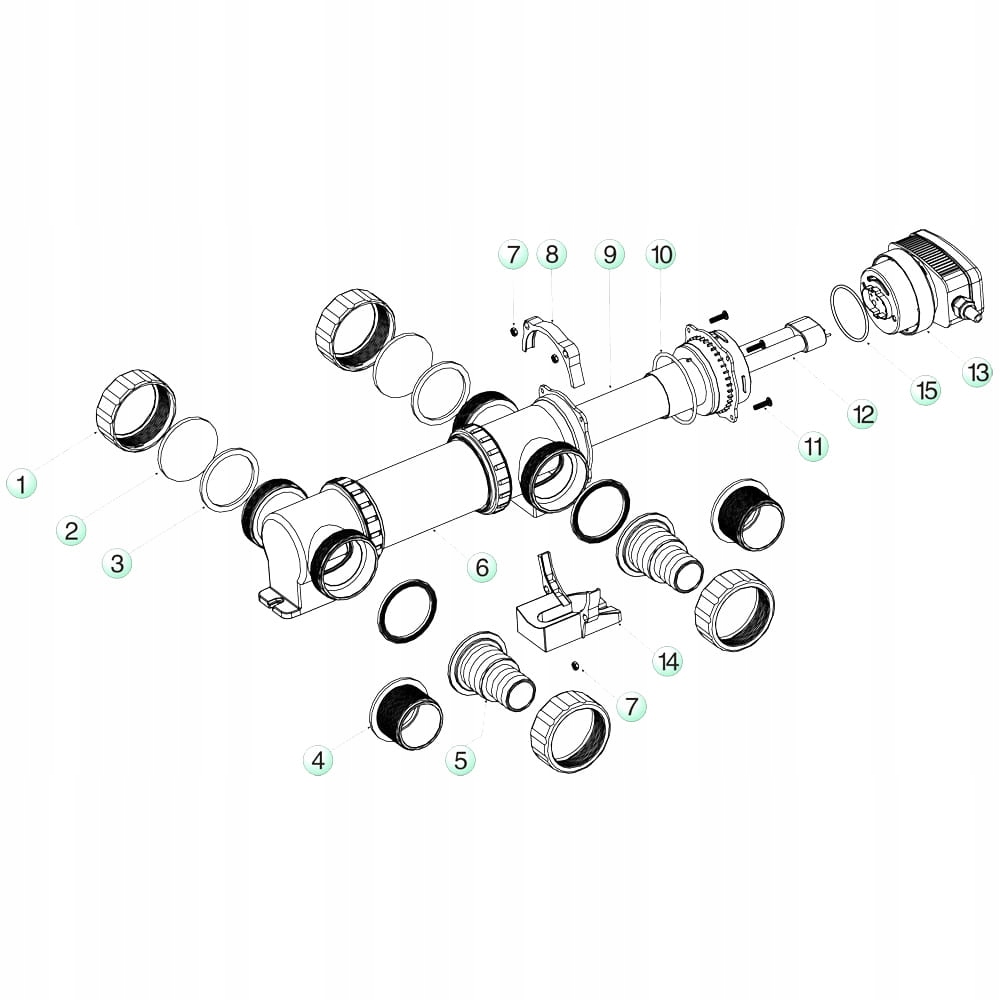 7
8
9
10
13
15
12
11
1
2
3
6
14
7
4
5