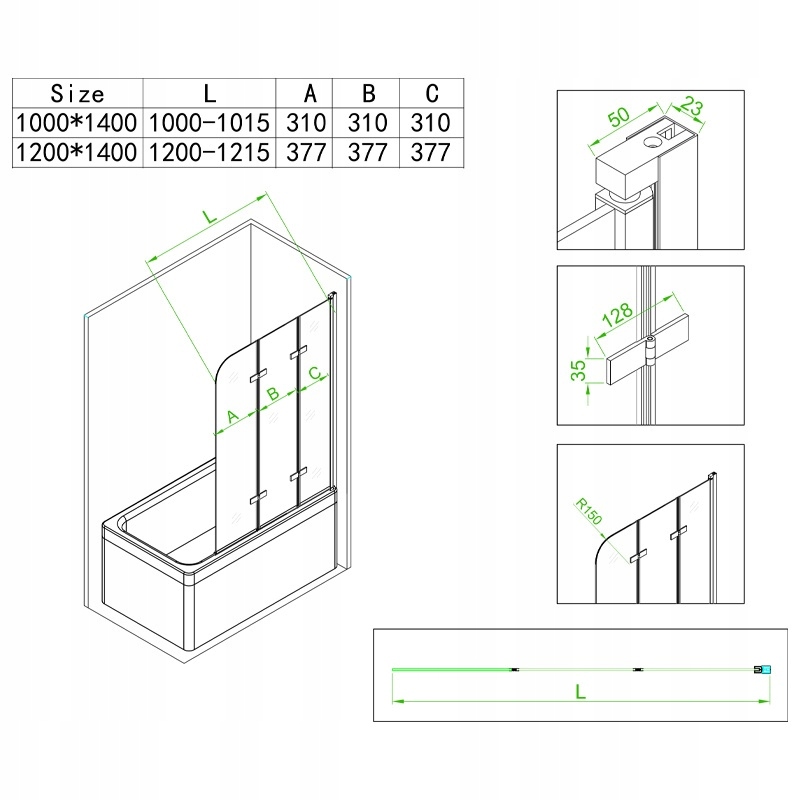 | Size | L | A | B | C |
|---|---|---|---|---|
| 1000*1400 | 1000-1015 | 310 | 310 | 310 |
| 1200*1400 | 1200-1215 | 377 | 377 | 377 |

L

A B C

50 23

128

35

R150

L