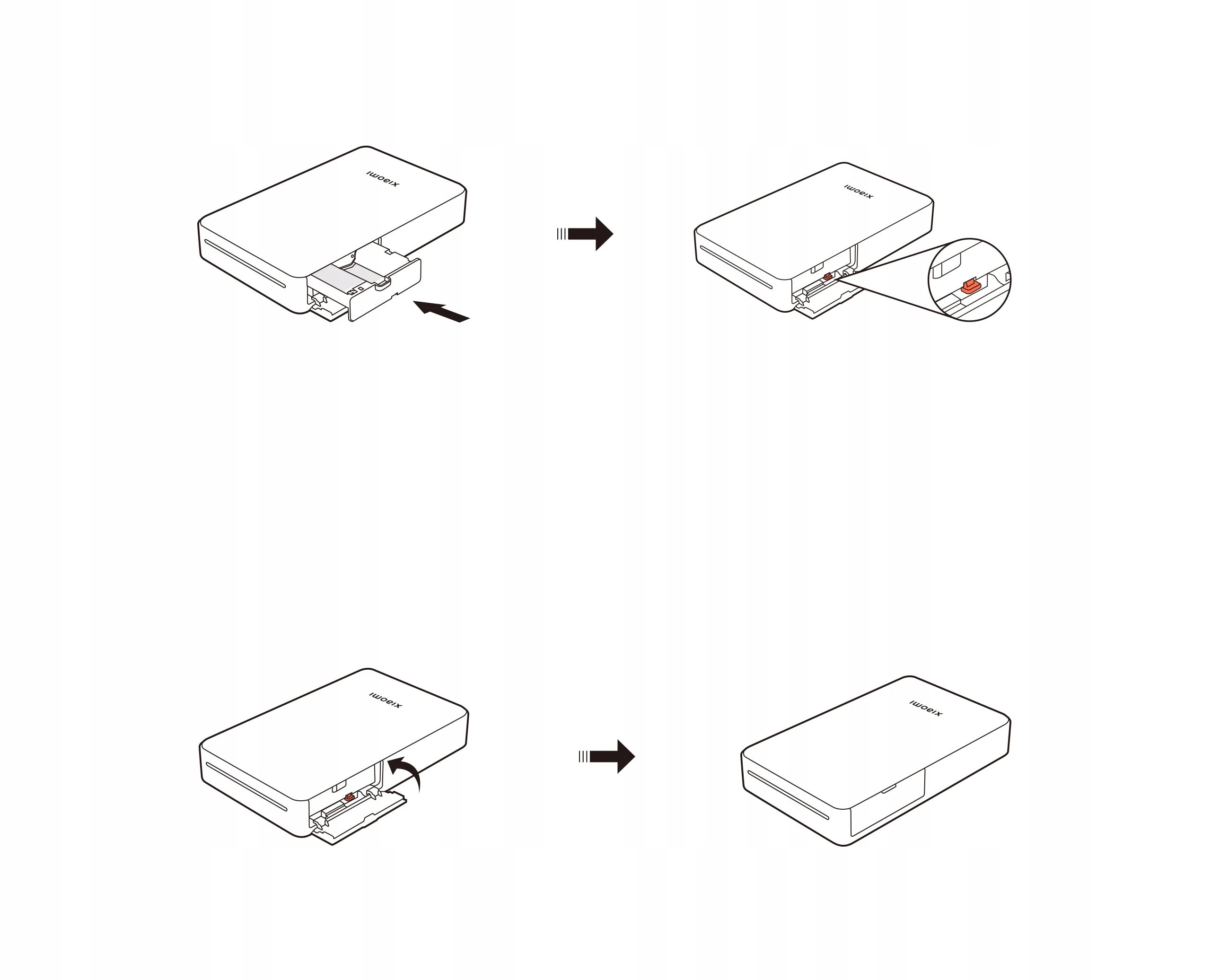 xiaomi

xiaomi

xiaomi

xiaomi