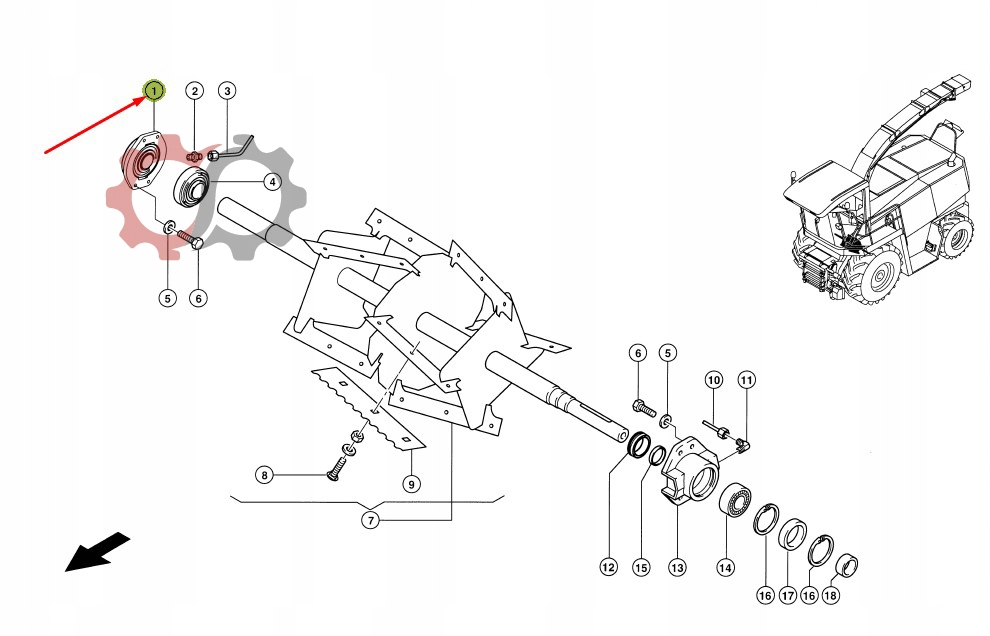 1
2
3
4
5
6
6
5
10
11
8
9
7
12
15
13
14
16
17
16
18