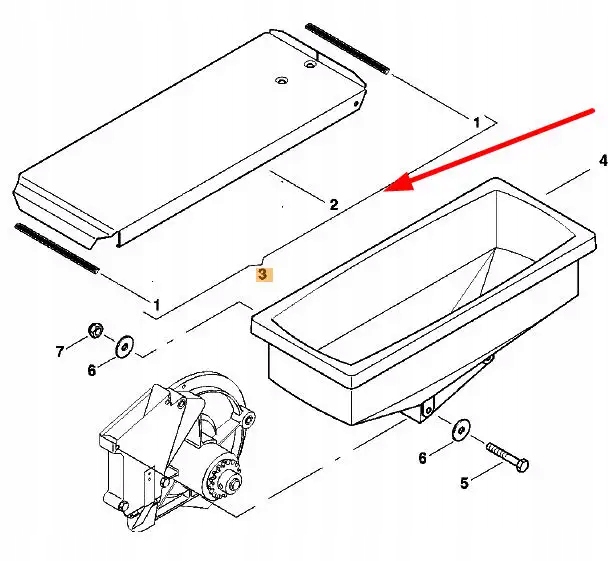 1
4
2
3
1
7
6
6
5