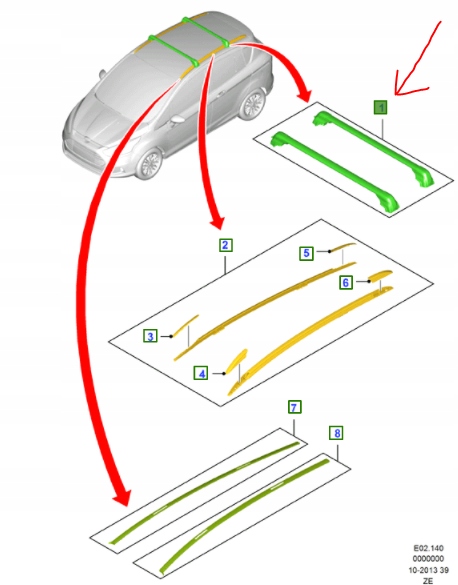 1

2

5

6

3

4

7

8

E02.140
0000000
10-2013 39
ZE