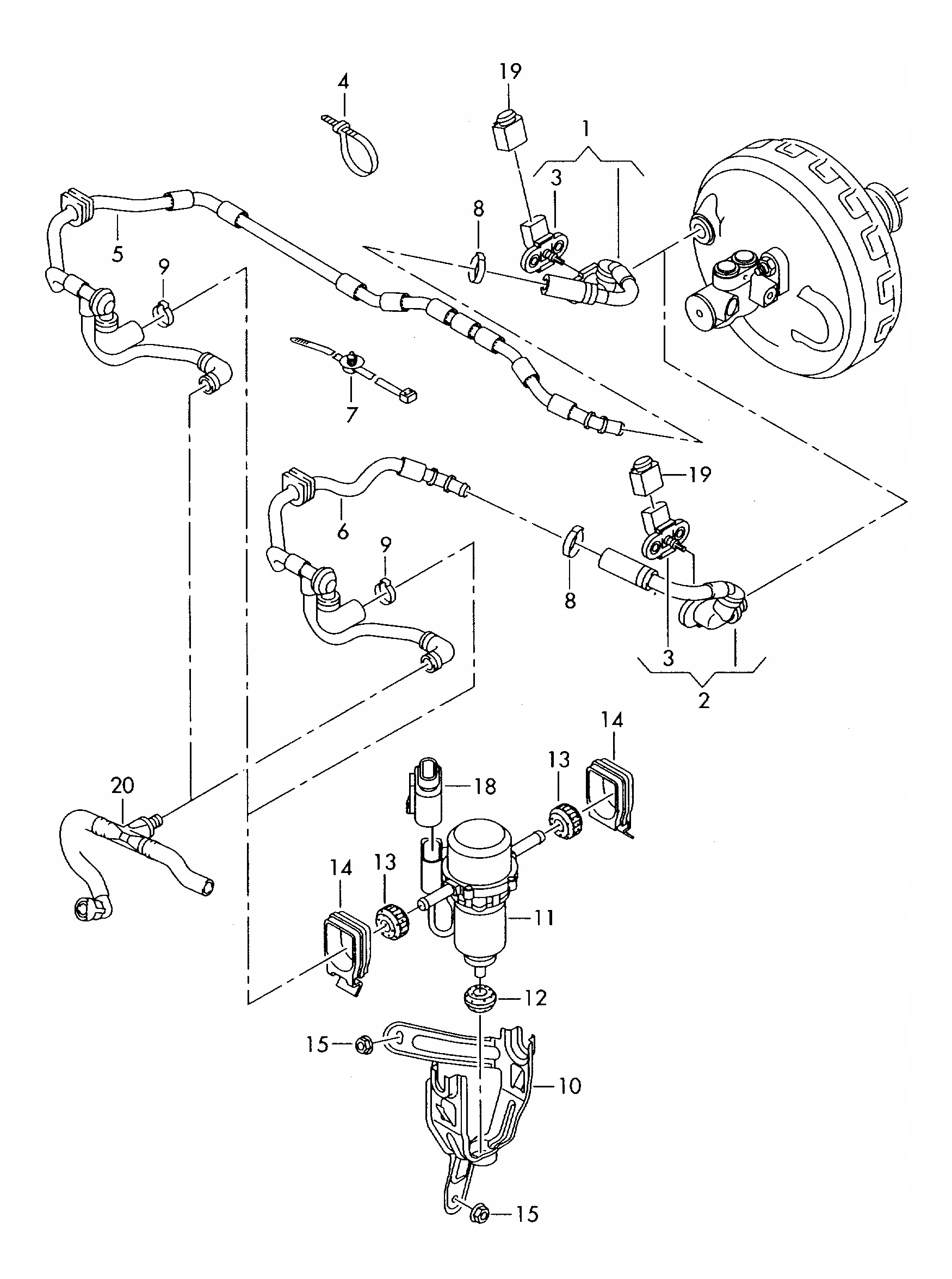 19
4
1
3
8
5
9
7
19
6
9
8
3
2
14
13
18
20
14
13
11
12
15
10
15