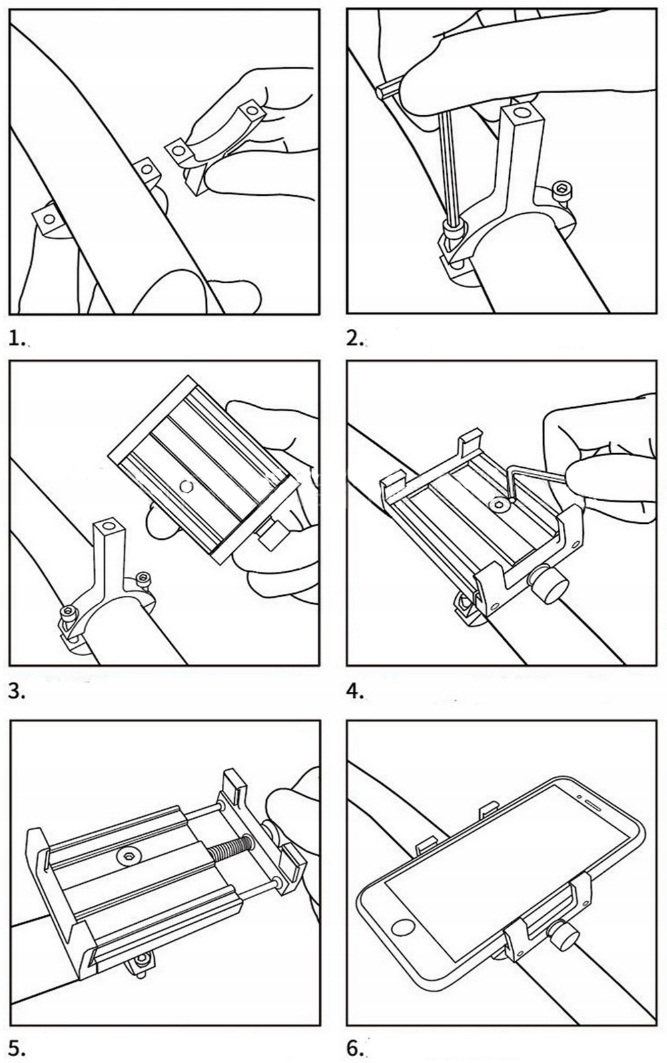 1.

2.

3.

4.

5.

6.