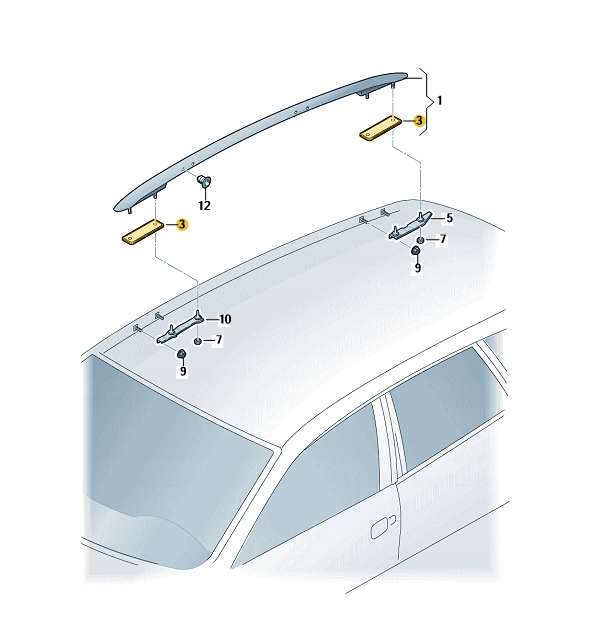 1
3
12
3
5
7
9
10
7
9