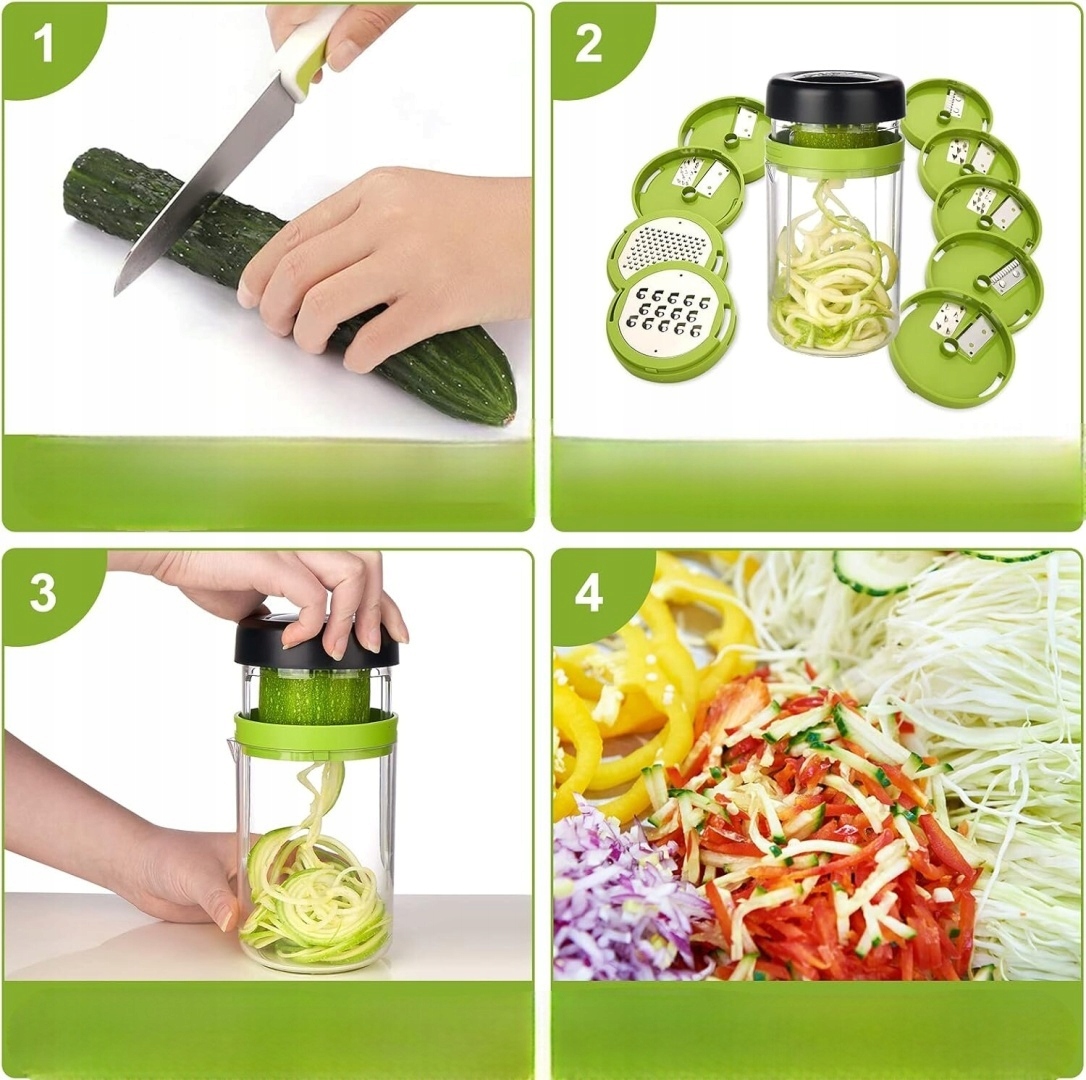 1

2

3

4