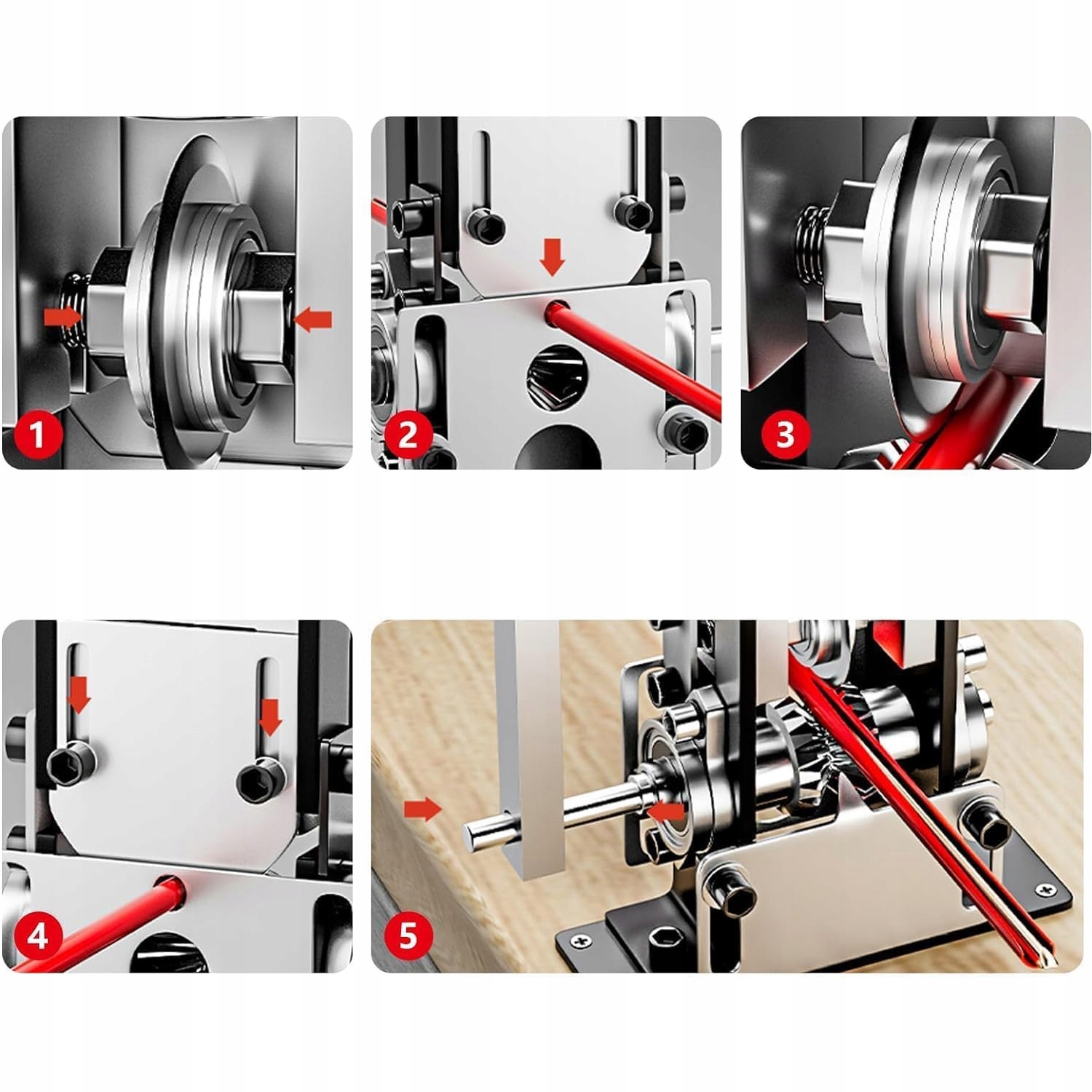 1

2

3

4

5