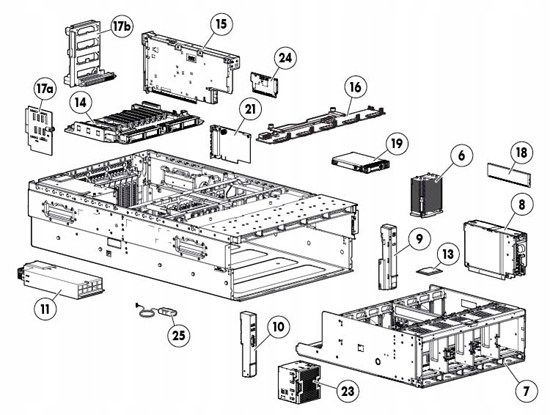 17b
15
24
17a
14
21
16
19
6
18
8
9
13
11
25
10
23
7