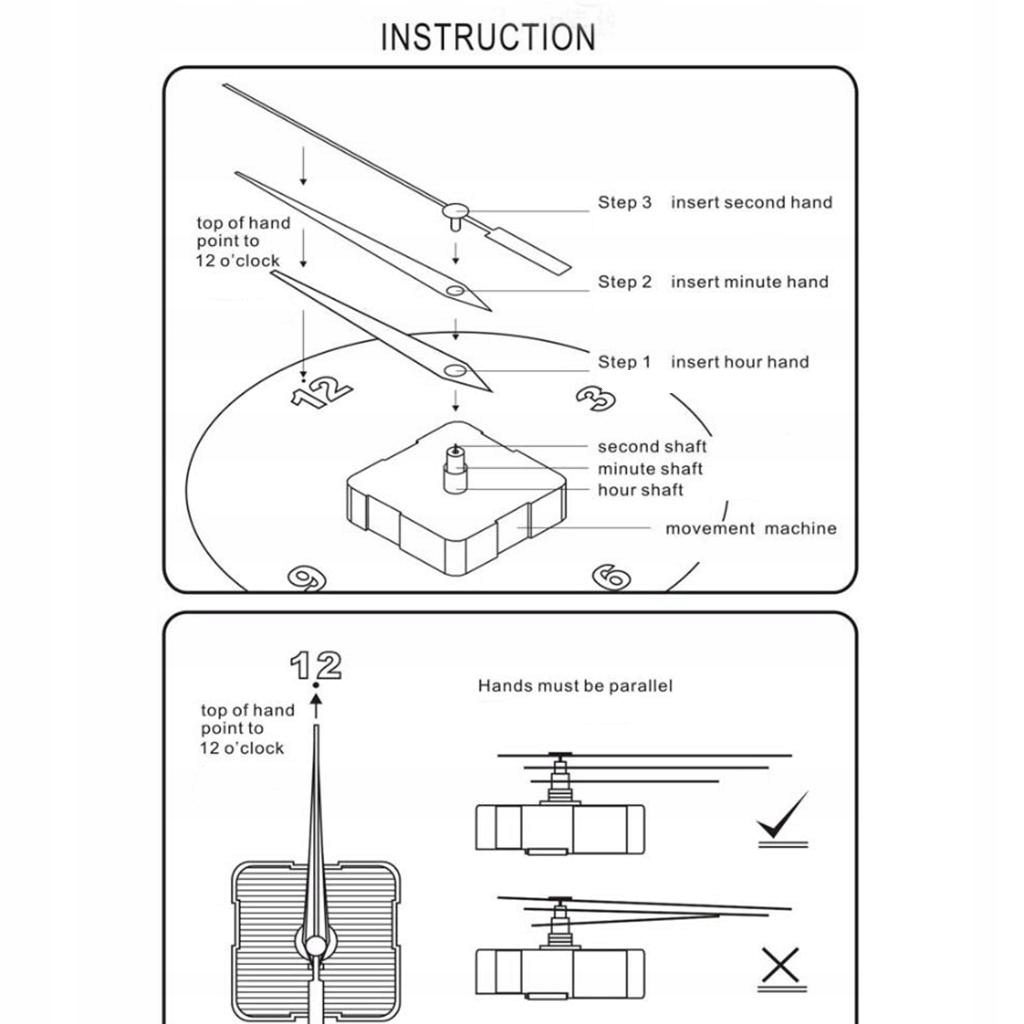 INSTRUCTION

top of hand point to 12 o'clock

Step 3 insert second hand

Step 2 insert minute hand

Step 1 insert hour hand

12

3

second shaft

minute shaft

hour shaft

movement machine

9

6

12

top of hand point to 12 o'clock

Hands must be parallel