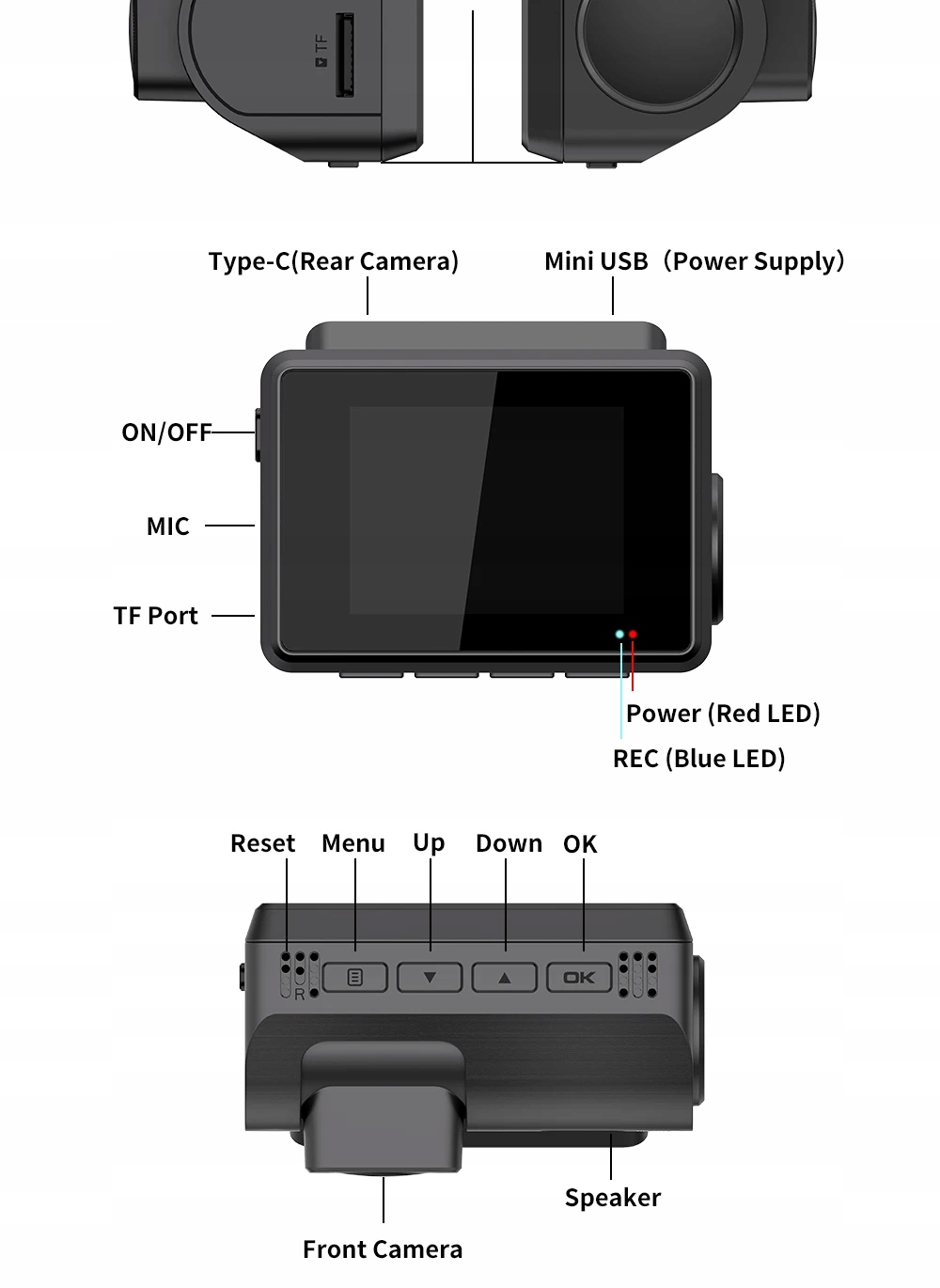 TF

Type-C(Rear Camera)

Mini USB（Power Supply）

ON/OFF

MIC

TF Port

Power (Red LED)

REC (Blue LED)

Reset

Menu

Up

Down

OK

R

OK

Speaker

Front Camera