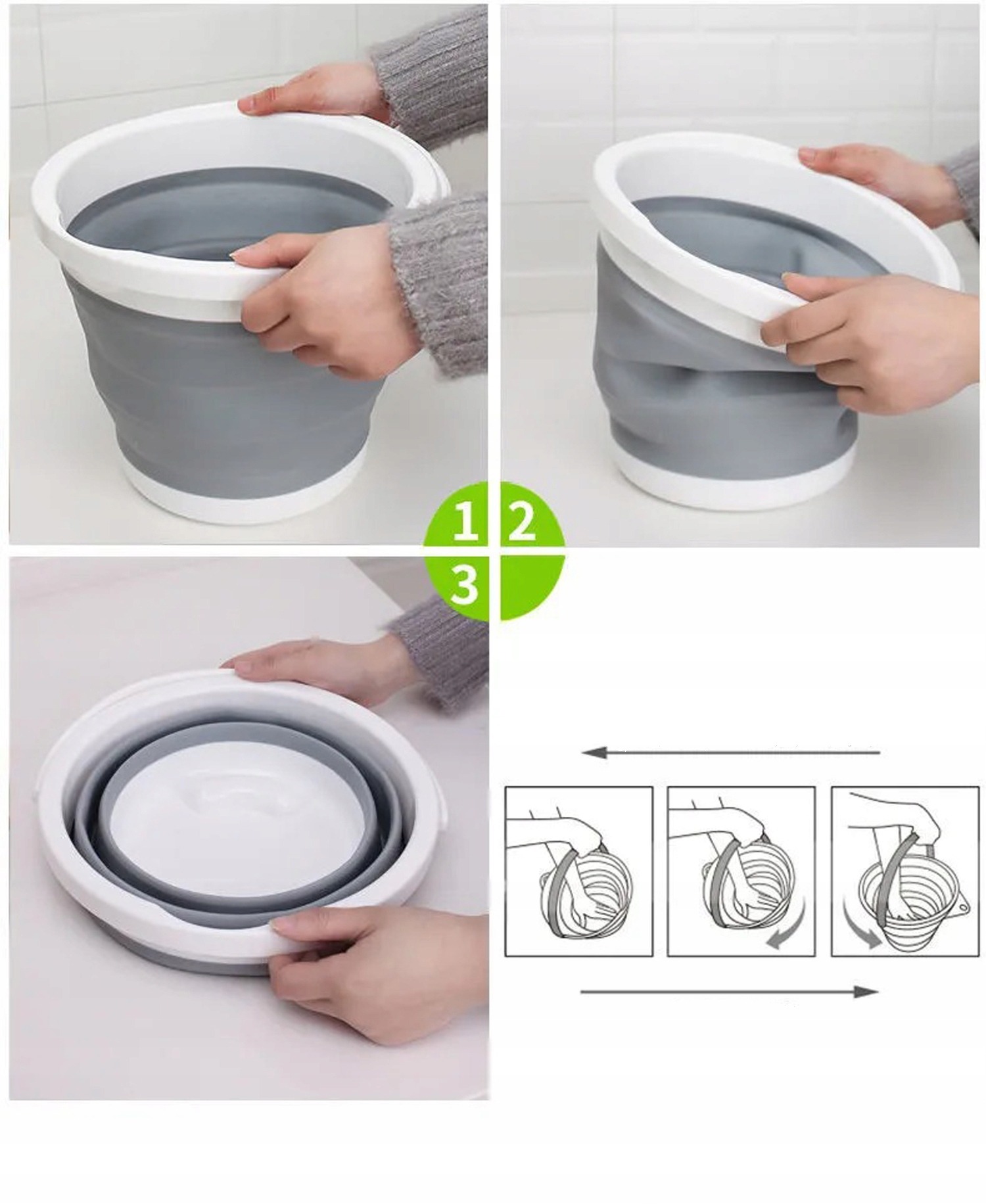 1
2
3