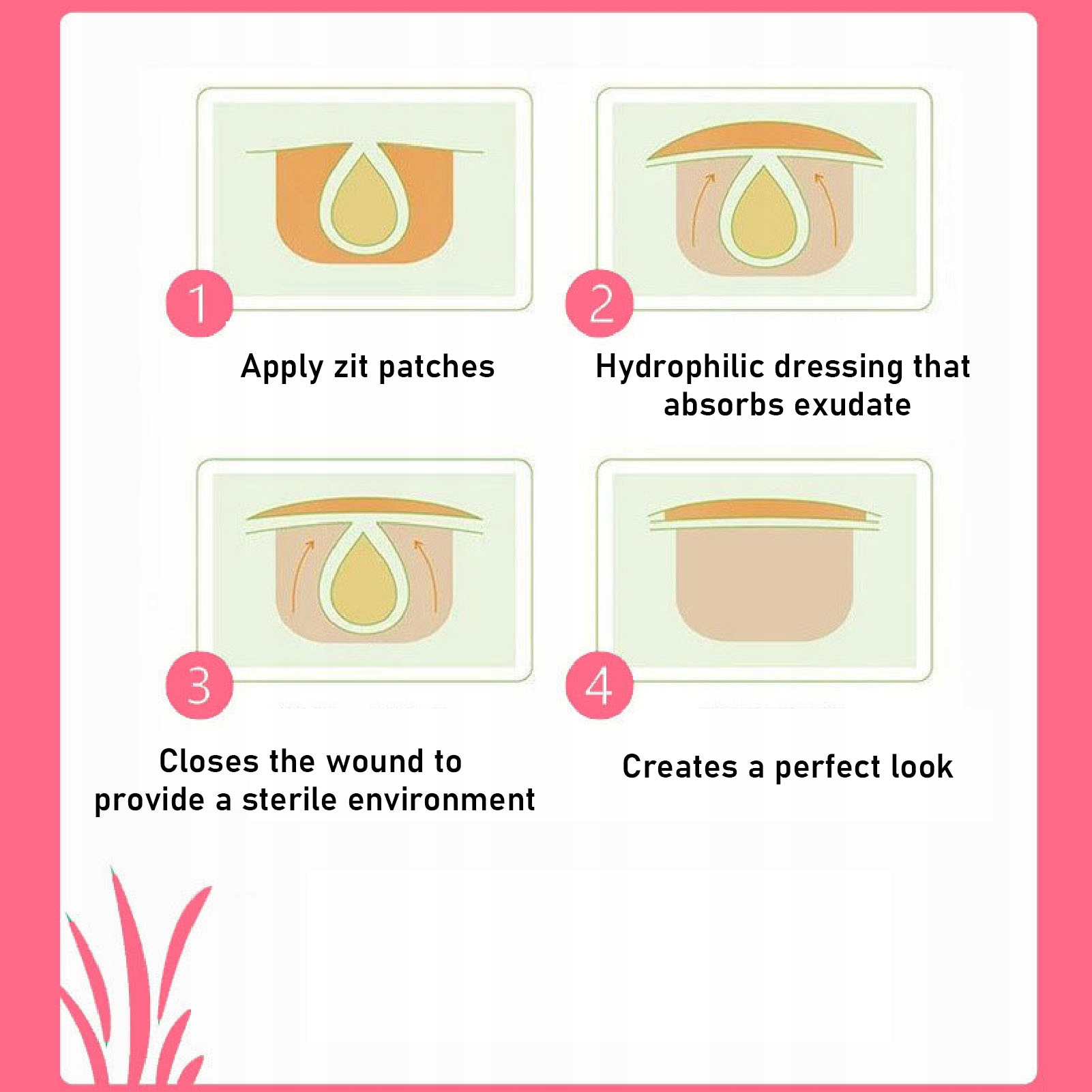 1

Apply zit patches

2

Hydrophilic dressing that absorbs exudate

3

Closes the wound to provide a sterile environment

4

Creates a perfect look