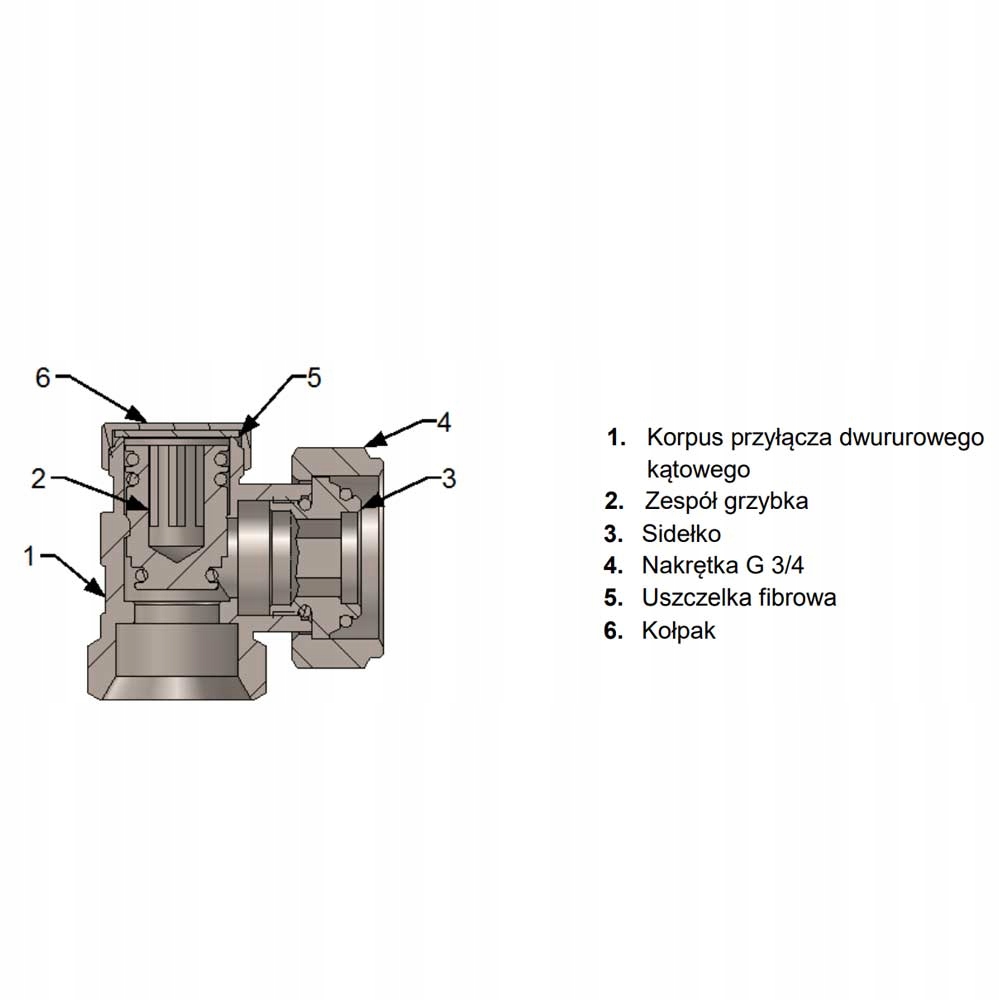 6
5
4
2
3
1

1. Korpus przyłącza dwururowego kątowego
2. Zespół grzybka
3. Sidełko
4. Nakrętka G 3/4
5. Uszczelka fibrowa
6. Kołpak