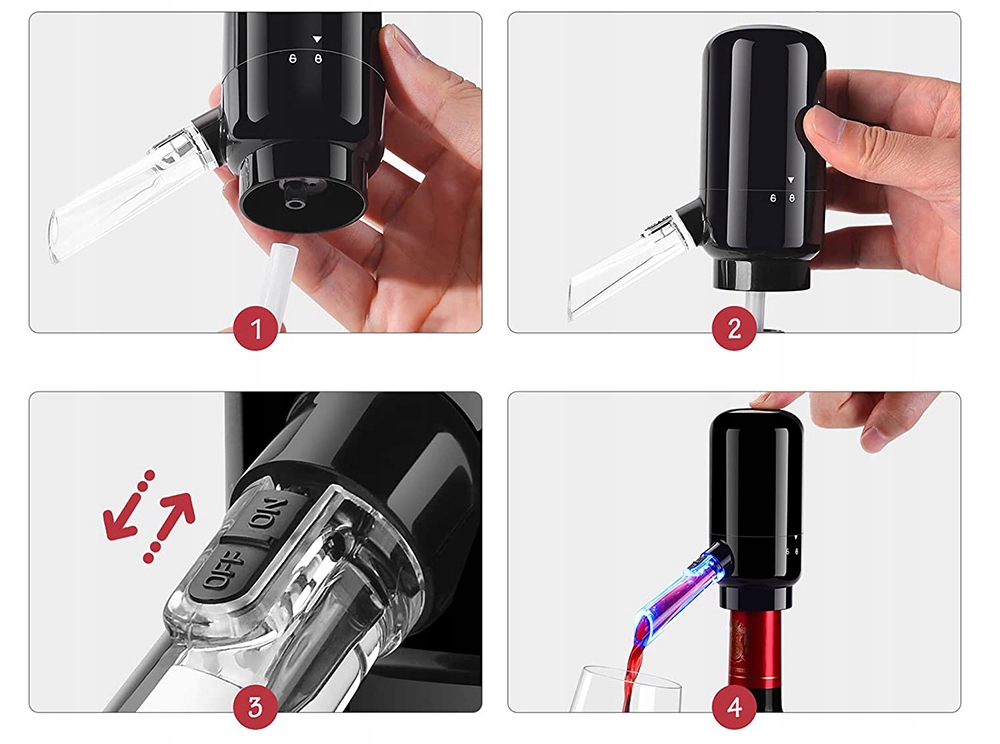 1

2

ON
OFF

3

4