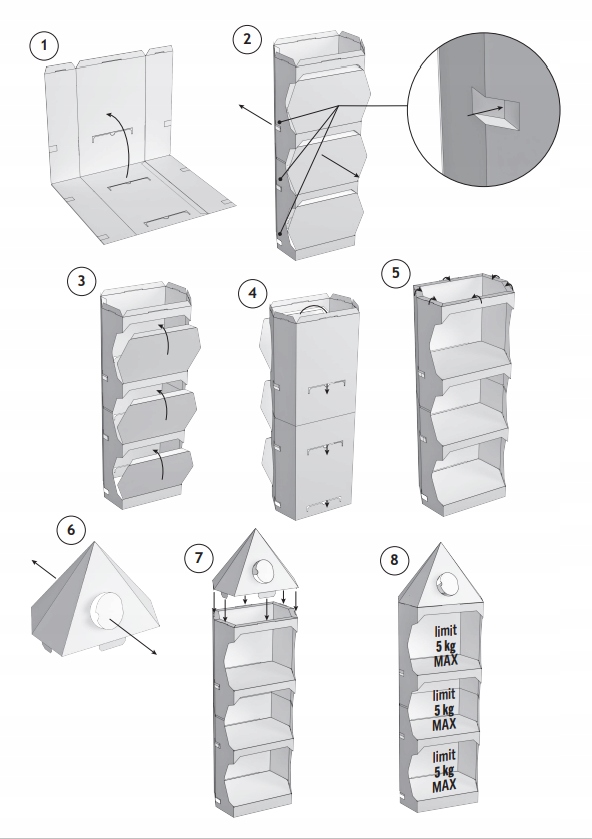 1

2

3

4

5

6

7

8

limit
5 kg
MAX

limit
5 kg
MAX

limit
5 kg
MAX