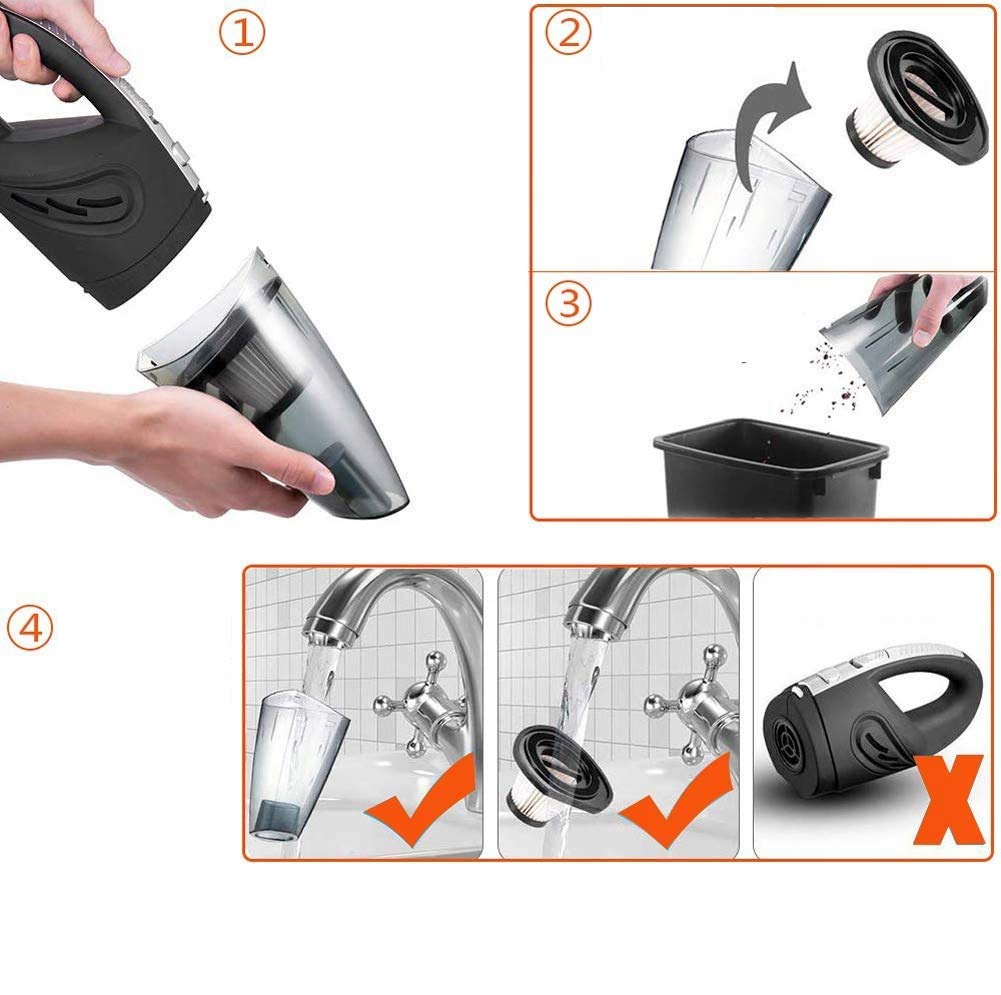 ①

②

③

④

X