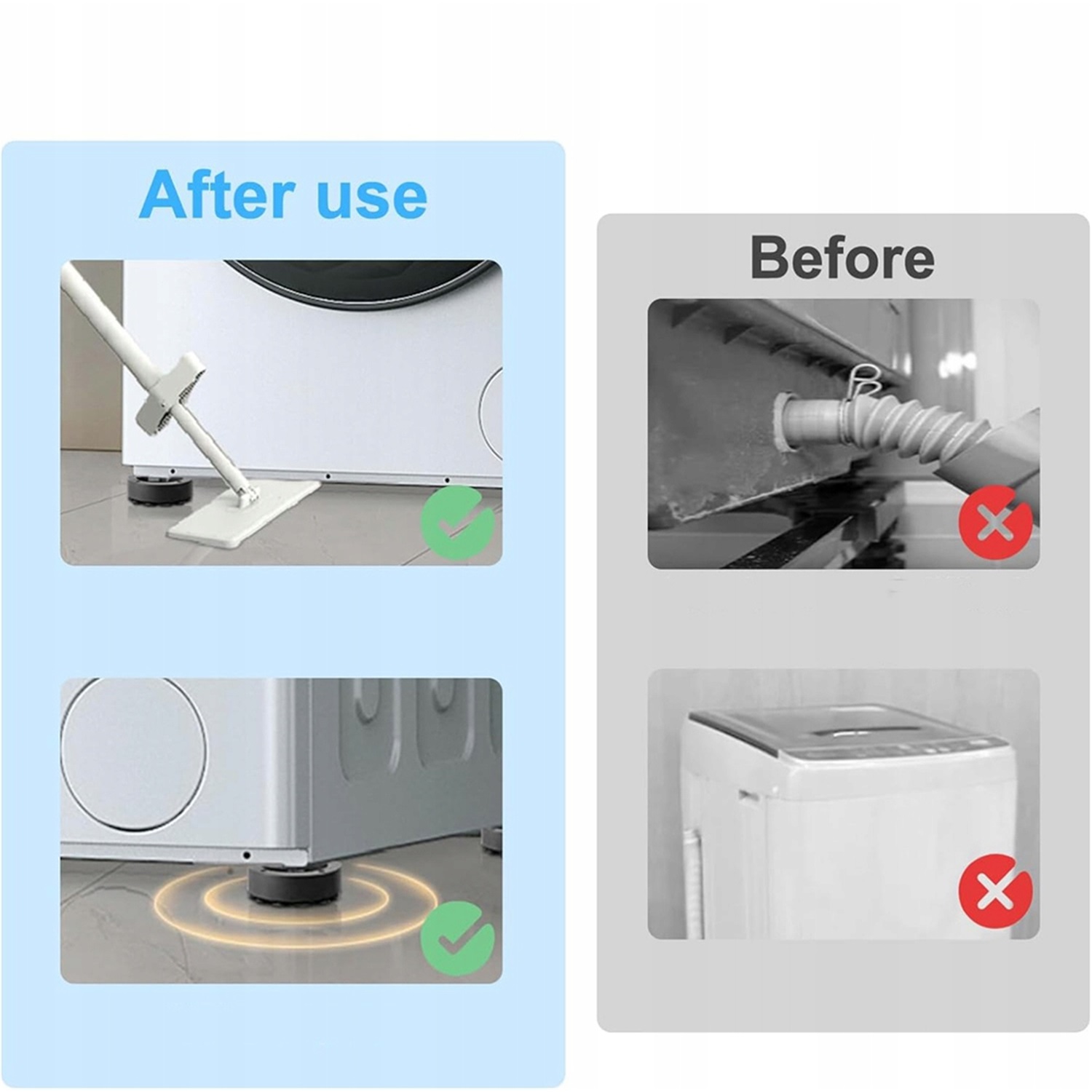 After use

Before