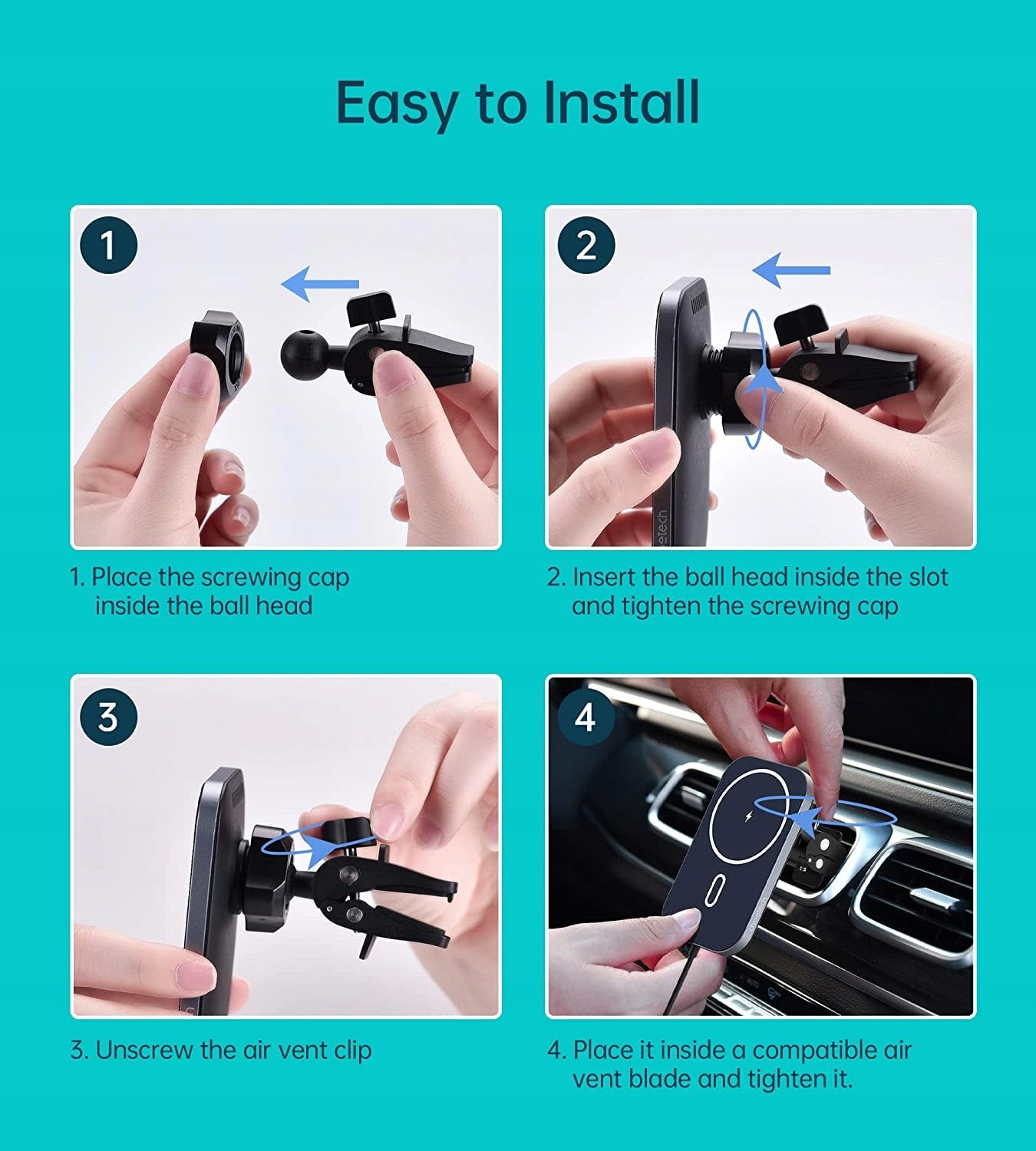 Easy to Install

1

1. Place the screwing cap inside the ball head

2

etech

2. Insert the ball head inside the slot and tighten the screwing cap

3

3. Unscrew the air vent clip

4

4. Place it inside a compatible air vent blade and tighten it.