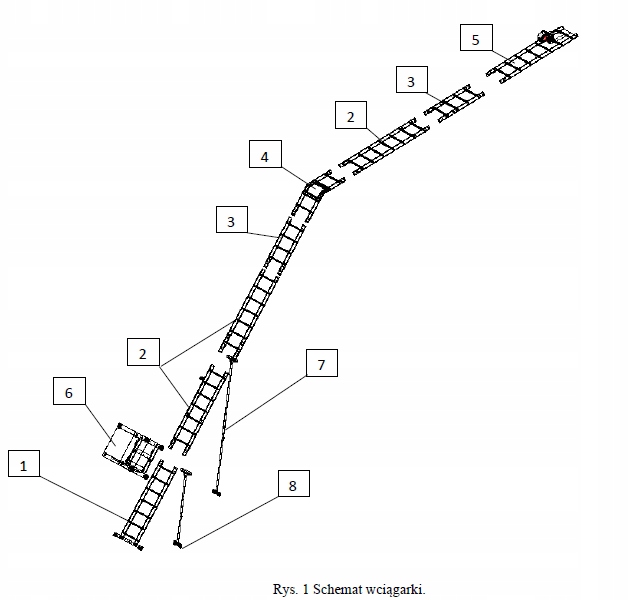 5

3

2

4

3

2

7

6

1

8

Rys. 1 Schemat wciągarki.